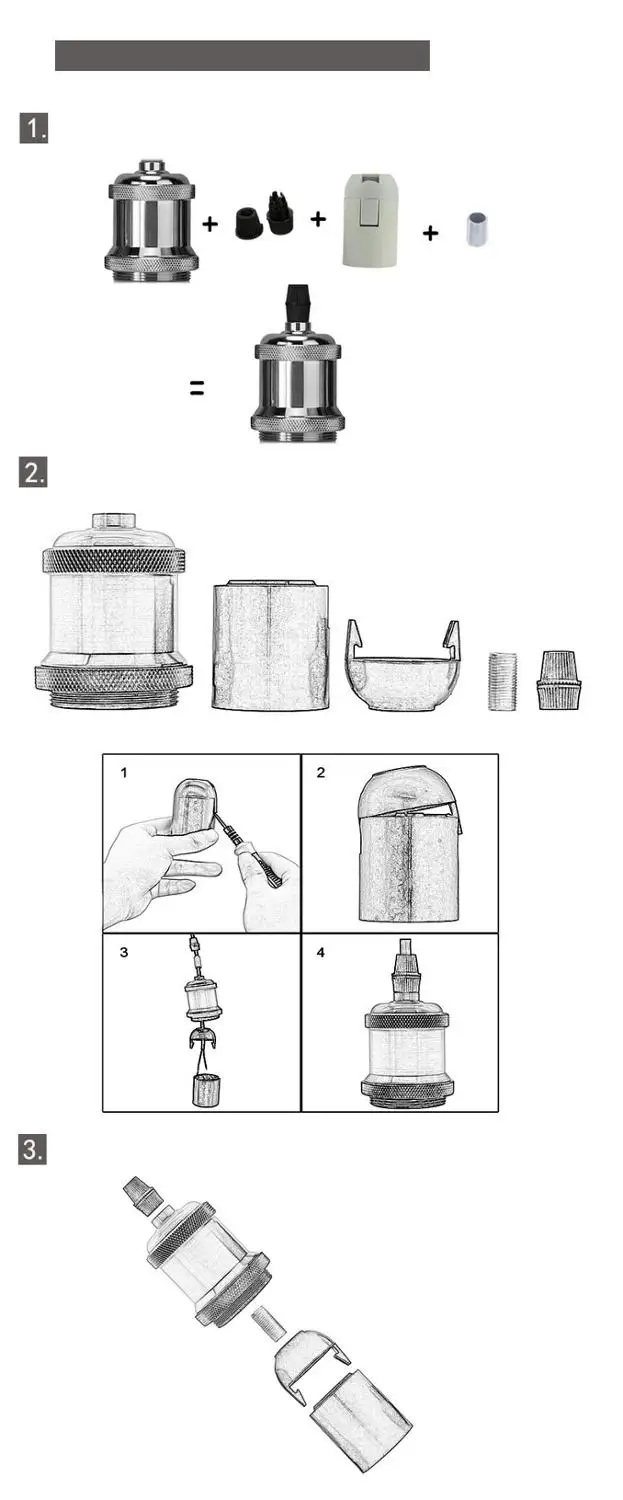 1.

+ + +

=

2.

1

2

3

4

3.