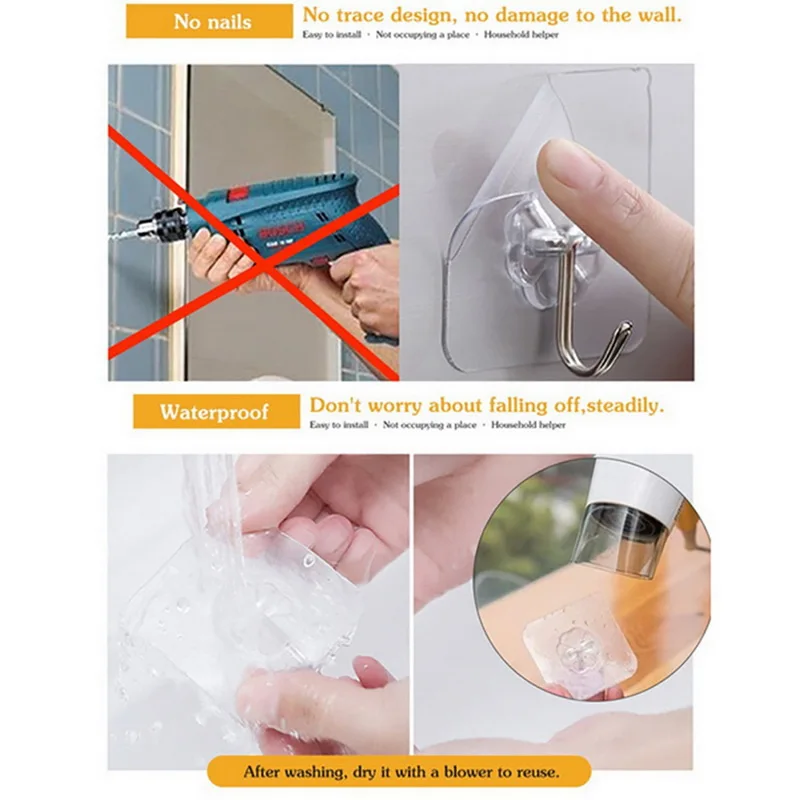 No nails

No trace design, no damage to the wall.

Easy to install · Not occupying a place · Household helper

BOSCH

Waterproof

Don't worry about falling off,steadily.

Easy to install · Not occupying a place · Household helper

After washing, dry it with a blower to reuse.