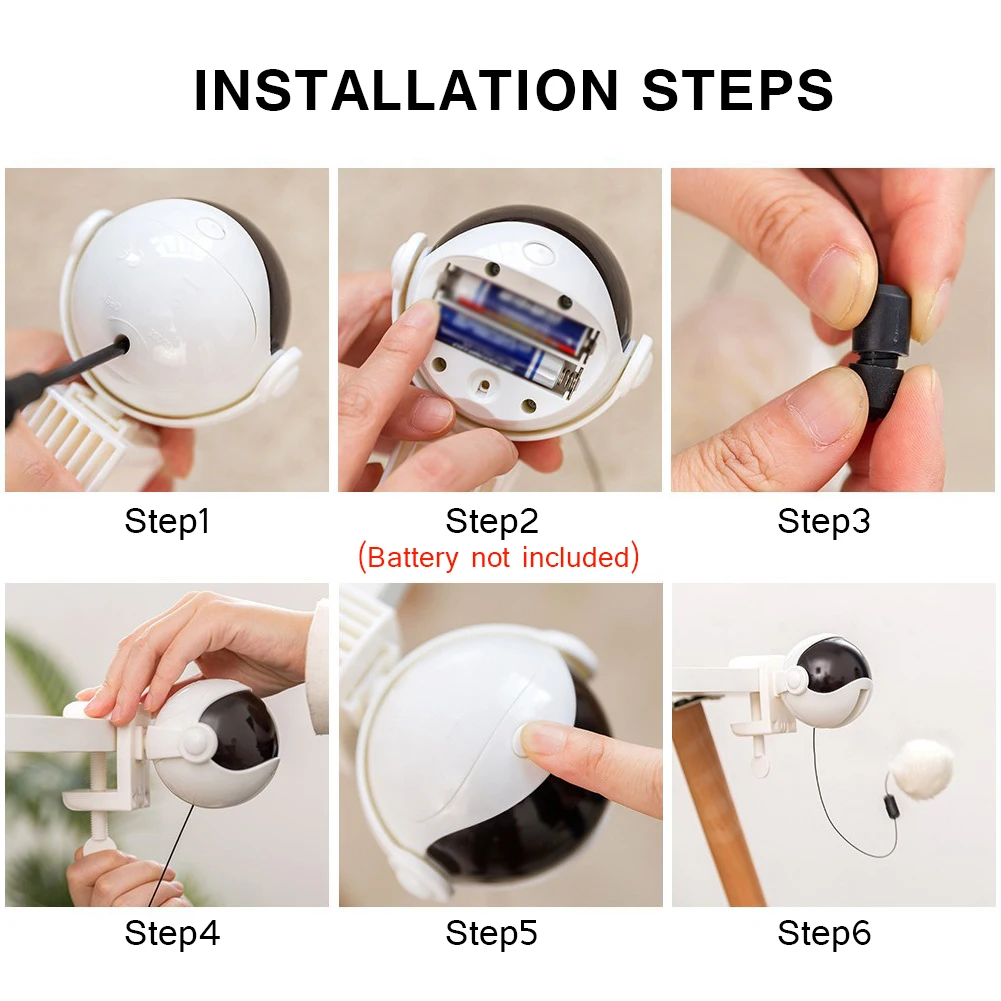 INSTALLATION STEPS

Step1

Step2
(Battery not included)

Step3

Step4

Step5

Step6