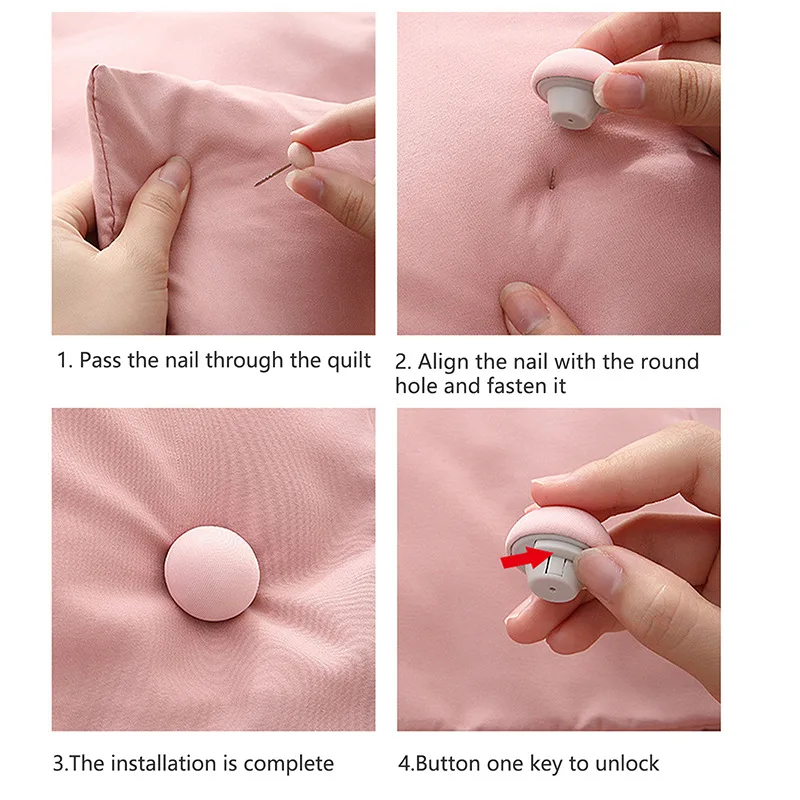 1. Pass the nail through the quilt

2. Align the nail with the round hole and fasten it

3.The installation is complete

4.Button one key to unlock