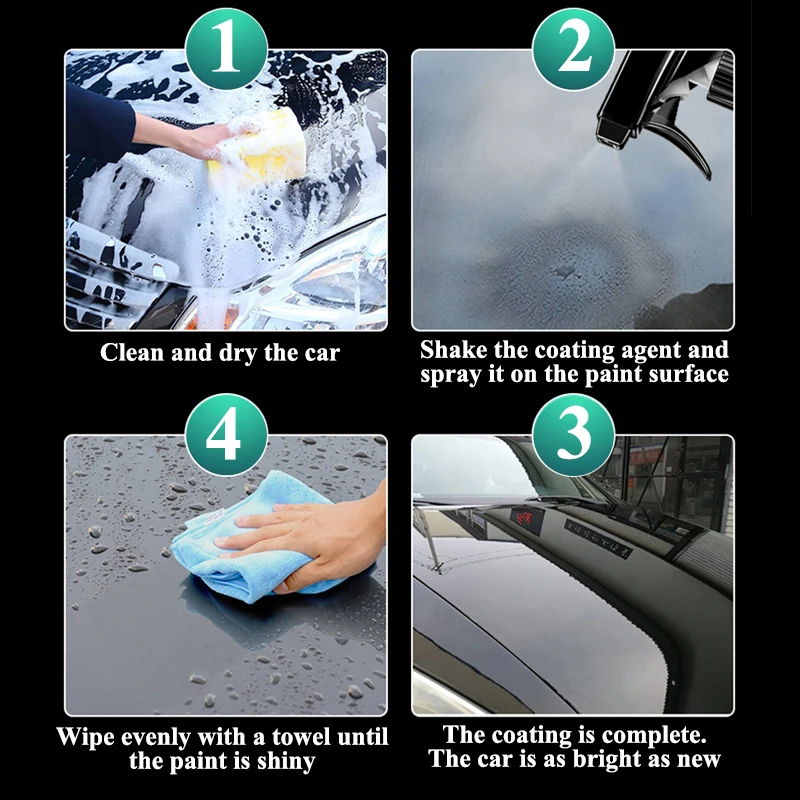 1

Clean and dry the car

2

Shake the coating agent and spray it on the paint surface

4

Wipe evenly with a towel until the paint is shiny

3

The coating is complete. The car is as bright as new