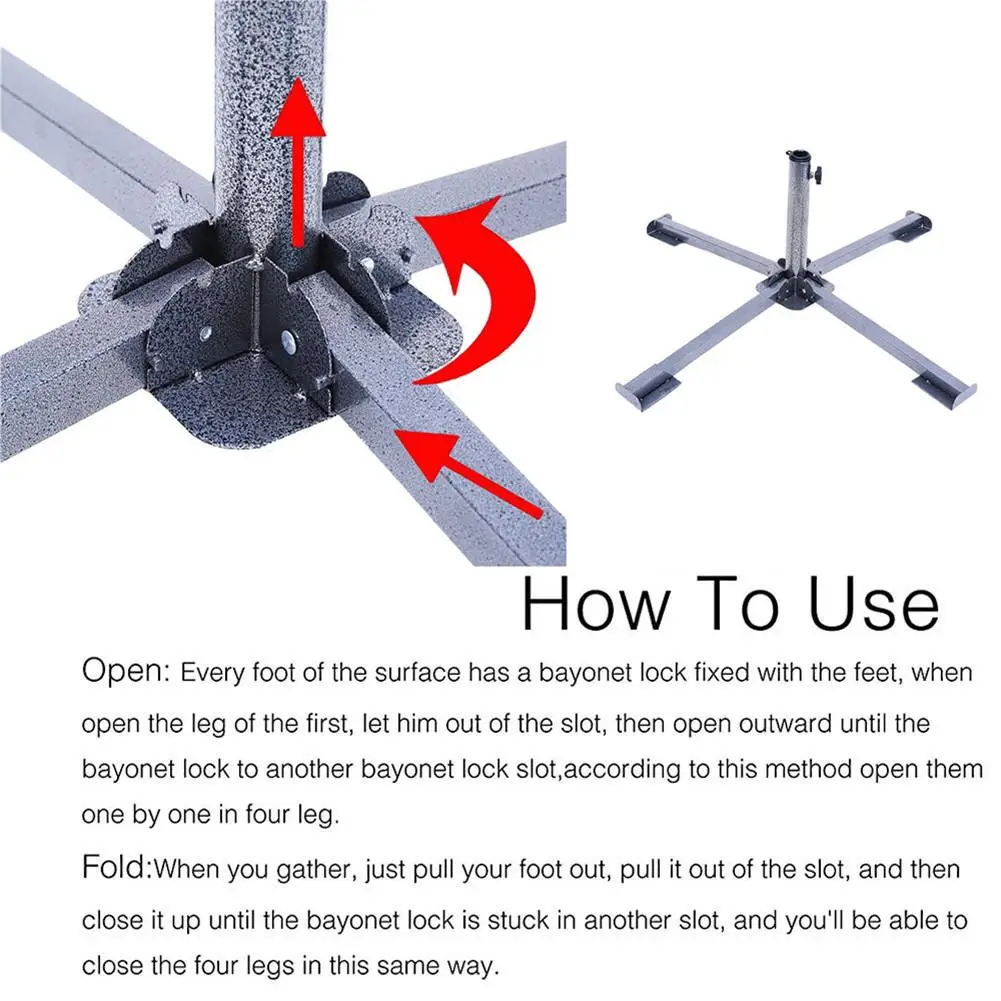 How To Use

Open: Every foot of the surface has a bayonet lock fixed with the feet, when open the leg of the first, let him out of the slot, then open outward until the bayonet lock to another bayonet lock slot,according to this method open them one by one in four leg.

Fold:When you gather, just pull your foot out, pull it out of the slot, and then close it up until the bayonet lock is stuck in another slot, and you'll be able to close the four legs in this same way.