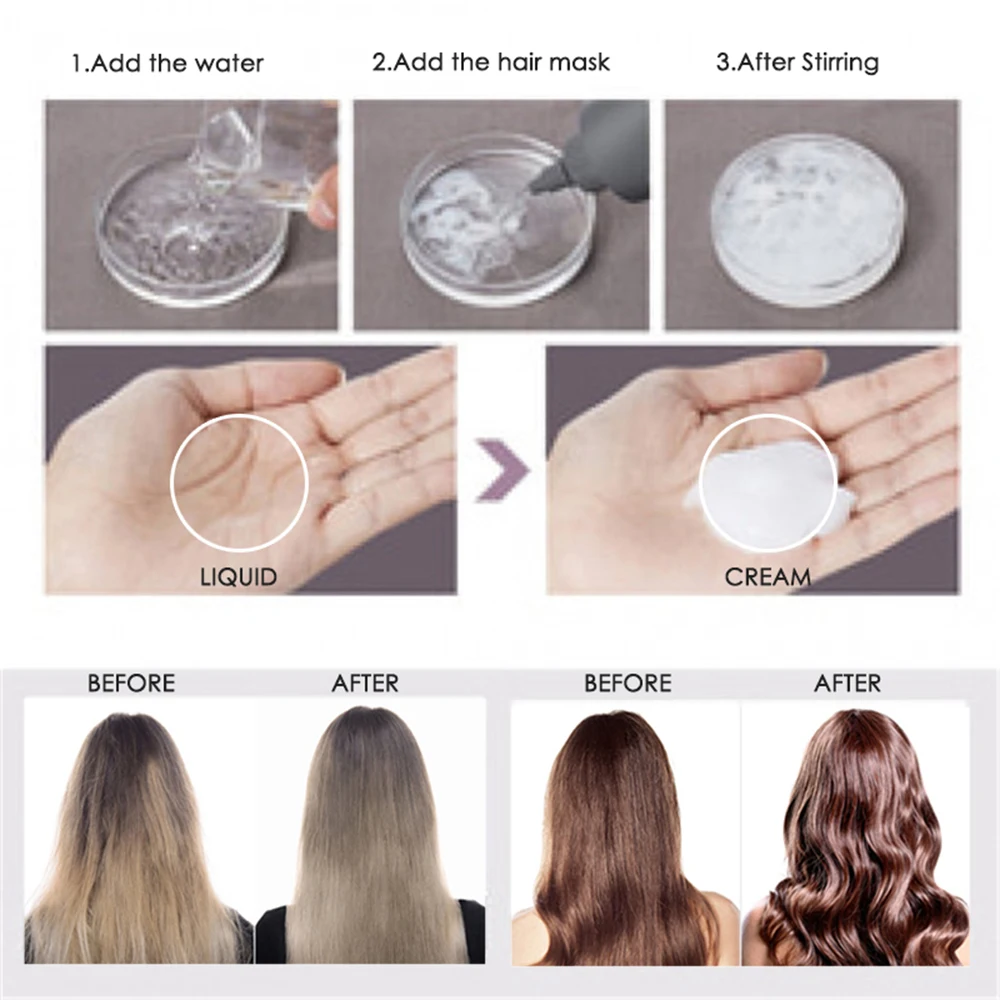 1.Add the water

2.Add the hair mask

3.After Stirring

LIQUID

CREAM

BEFORE

AFTER

BEFORE

AFTER