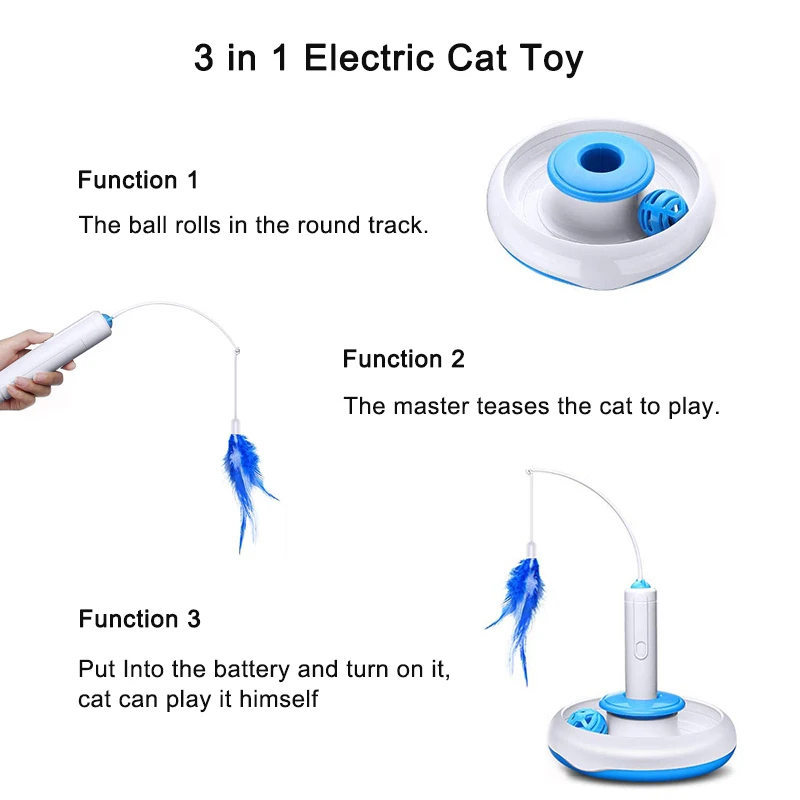 3 in 1 Electric Cat Toy

Function 1

The ball rolls in the round track.

Function 2

The master teases the cat to play.

Function 3

Put Into the battery and turn on it, cat can play it himself