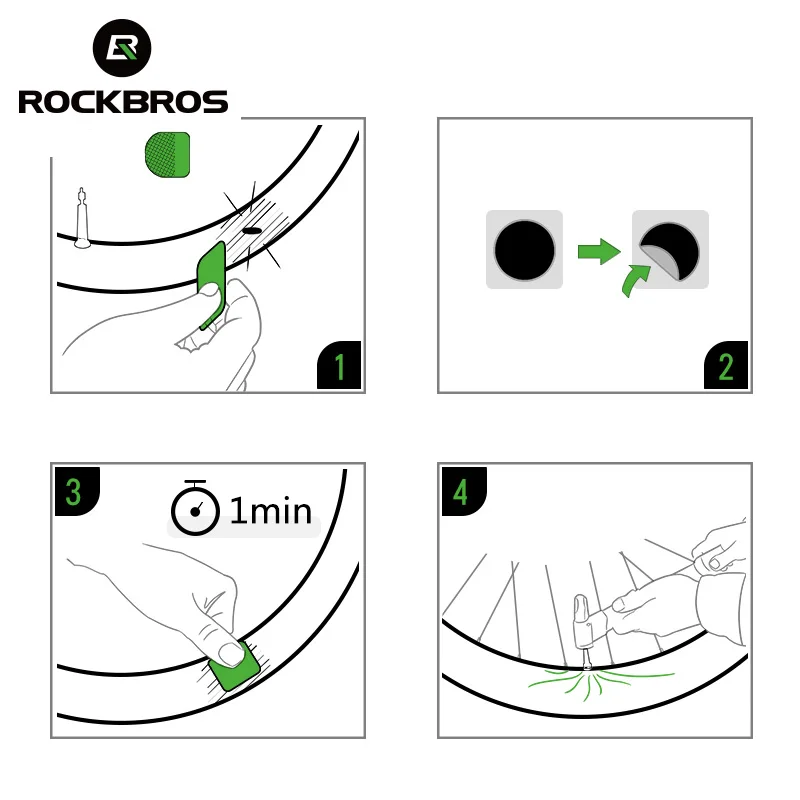 ROCKBROS

1

2

3

1min

4