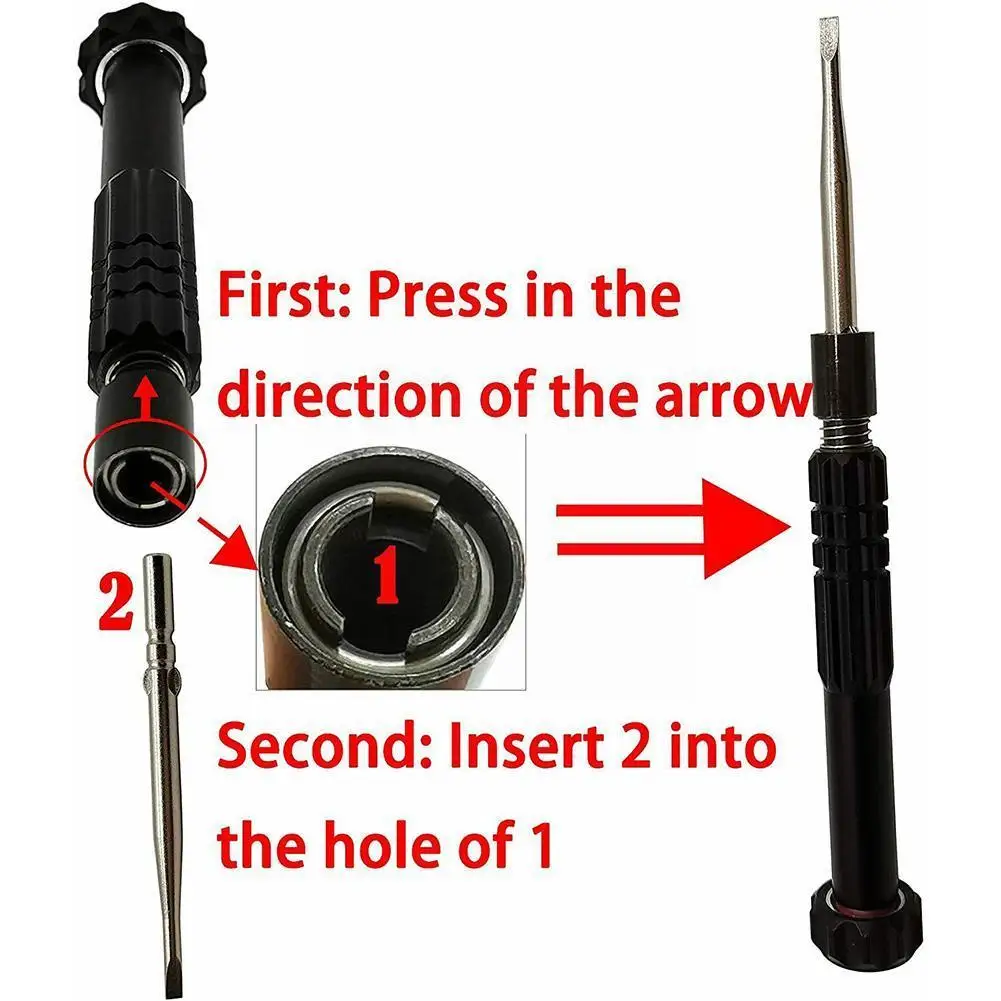 First: Press in the direction of the arrow

1

2

Second: Insert 2 into the hole of 1