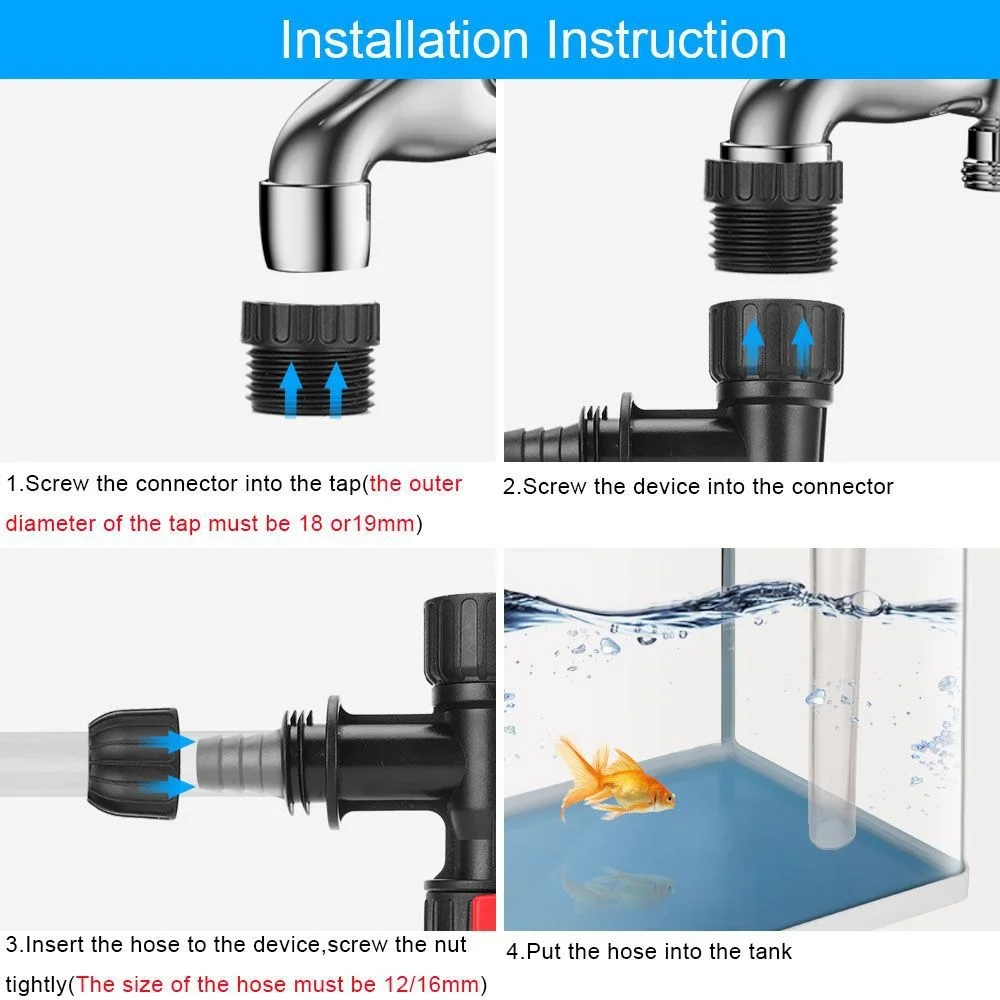 Installation Instruction

1.Screw the connector into the tap(the outer diameter of the tap must be 18 or19mm)

2.Screw the device into the connector

3.Insert the hose to the device,screw the nut tightly(The size of the hose must be 12/16mm)

4.Put the hose into the tank