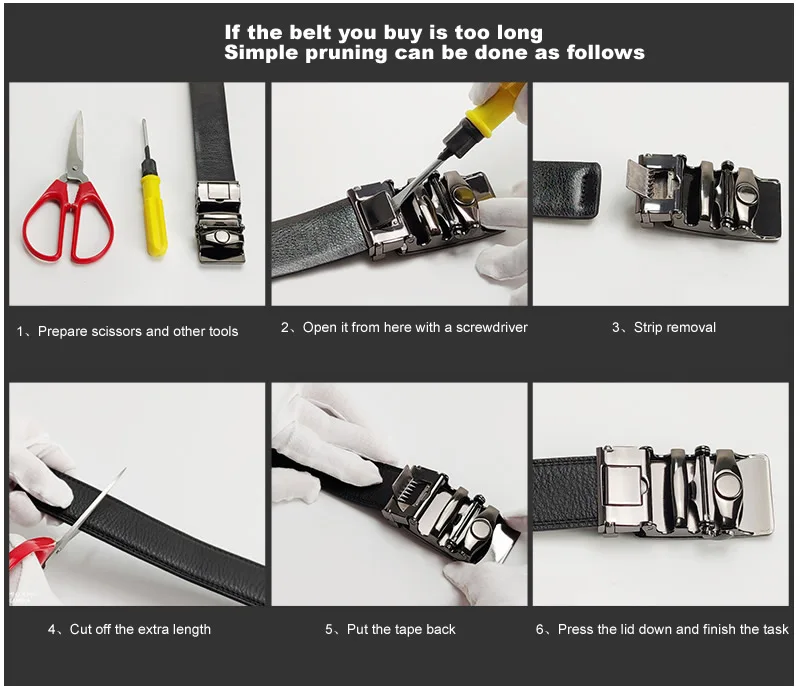 If the belt you buy is too long
Simple pruning can be done as follows

1、Prepare scissors and other tools

2、Open it from here with a screwdriver

3、Strip removal

4、Cut off the extra length

5、Put the tape back

6、Press the lid down and finish the task