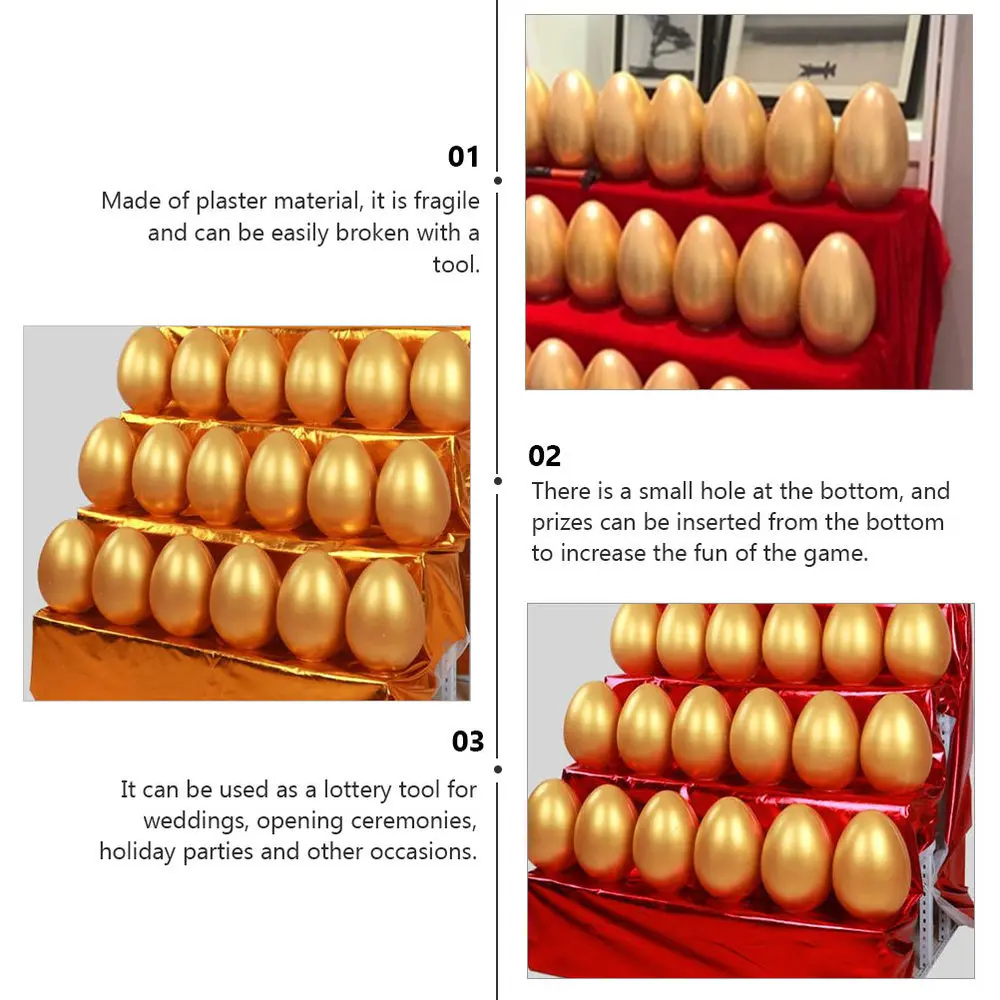 01

Made of plaster material, it is fragile and can be easily broken with a tool.

02

There is a small hole at the bottom, and prizes can be inserted from the bottom to increase the fun of the game.

03

It can be used as a lottery tool for weddings, opening ceremonies, holiday parties and other occasions.