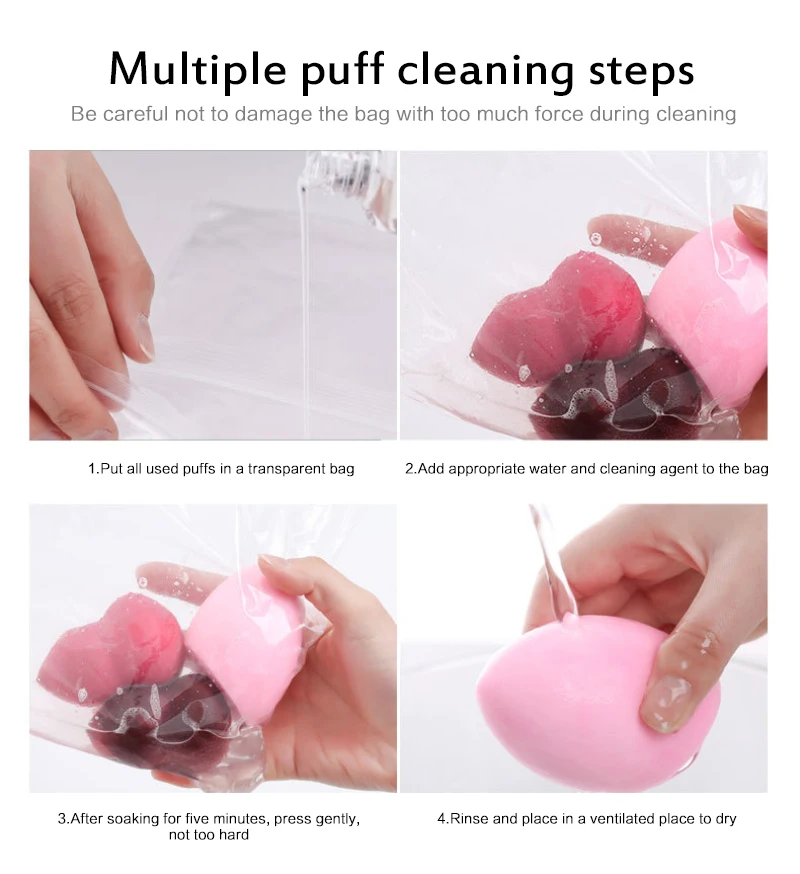 Multiple puff cleaning steps

Be careful not to damage the bag with too much force during cleaning

1.Put all used puffs in a transparent bag

2.Add appropriate water and cleaning agent to the bag

3.After soaking for five minutes, press gently, not too hard

4.Rinse and place in a ventilated place to dry