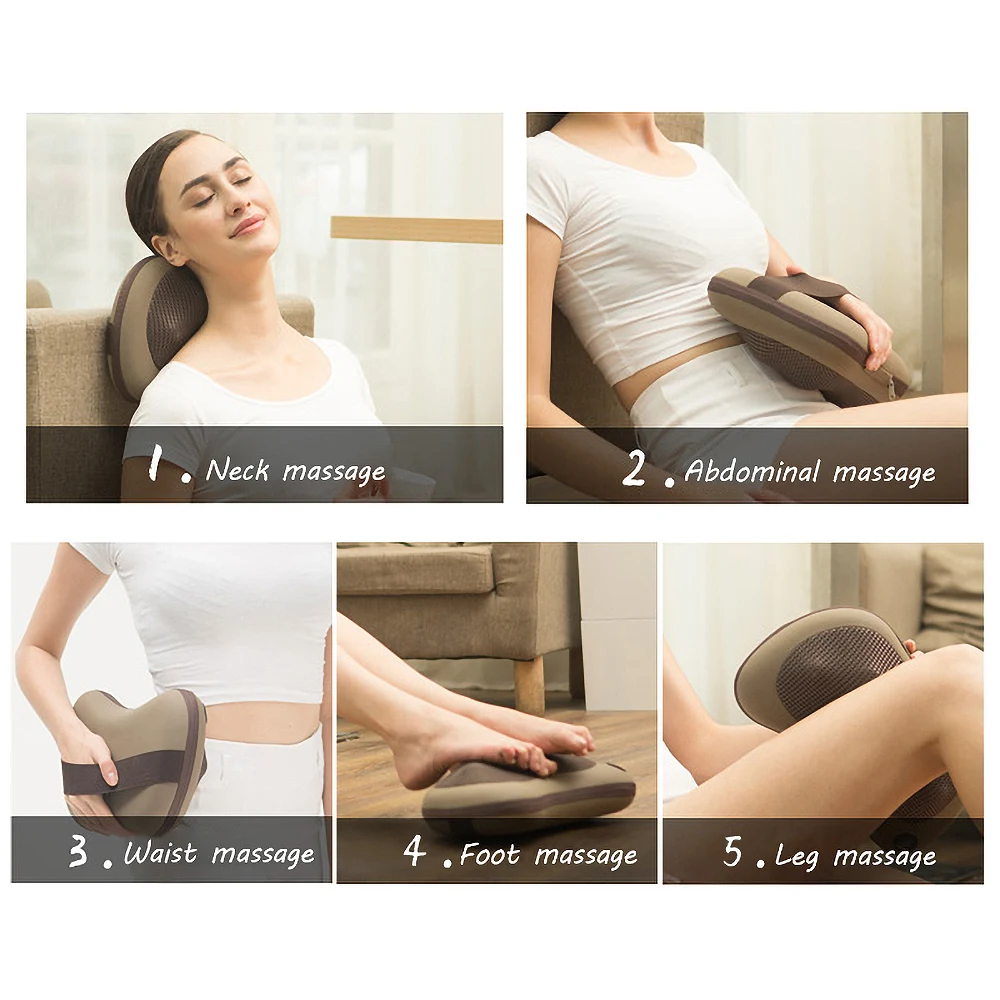 1 . Neck massage

2 . Abdominal massage

3 . Waist massage

4 . Foot massage

5 . Leg massage