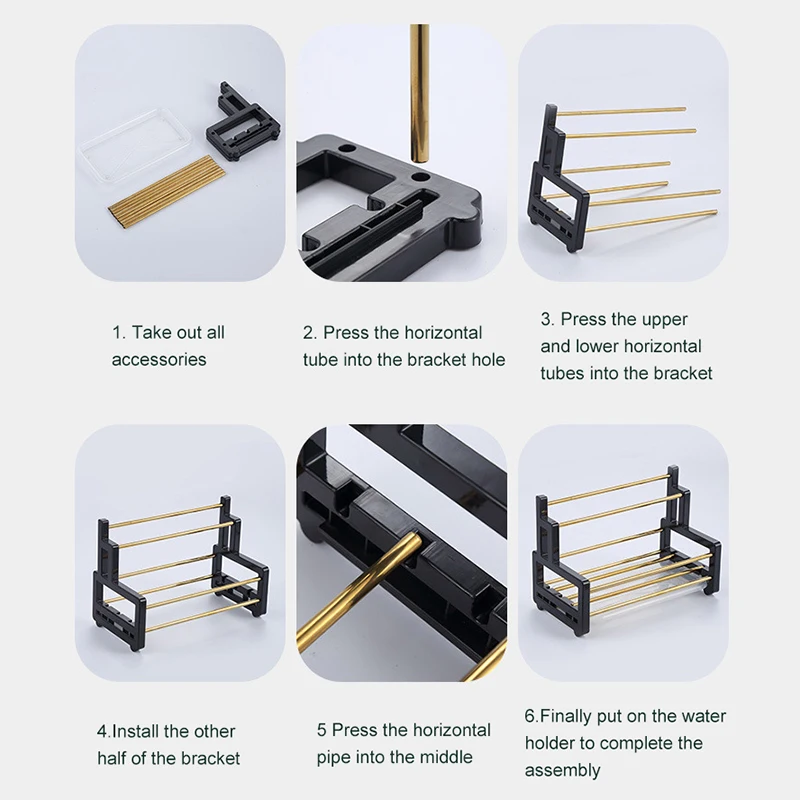 1. Take out all accessories

2. Press the horizontal tube into the bracket hole

3. Press the upper and lower horizontal tubes into the bracket

4.Install the other half of the bracket

5 Press the horizontal pipe into the middle

6.Finally put on the water holder to complete the assembly