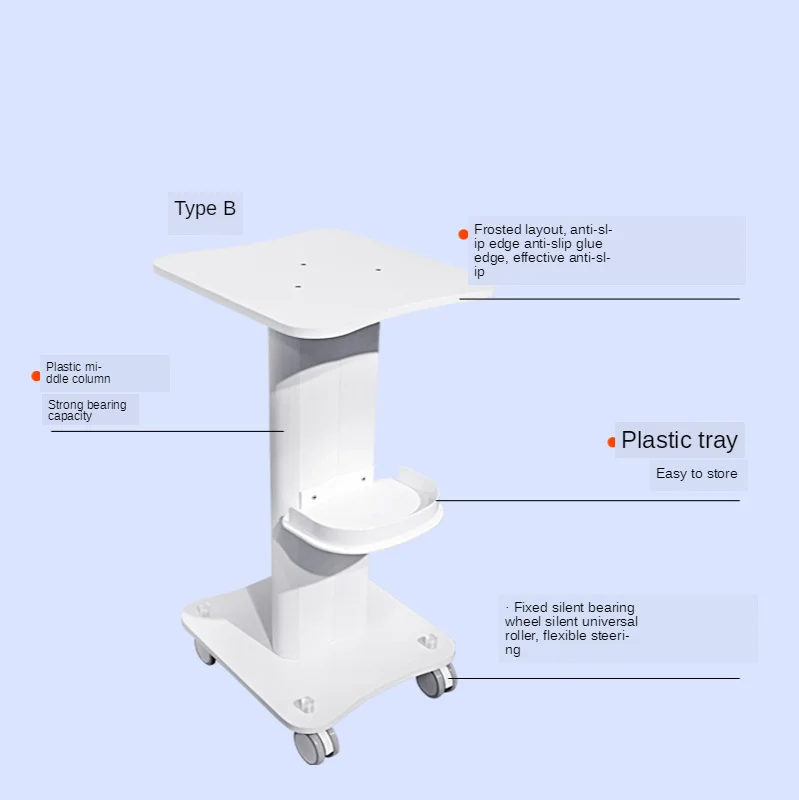 Type B

Frosted layout, anti-slip edge anti-slip glue edge, effective anti-slip

Plastic middle column

Strong bearing capacity

Plastic tray

Easy to store

· Fixed silent bearing wheel silent universal roller, flexible steering