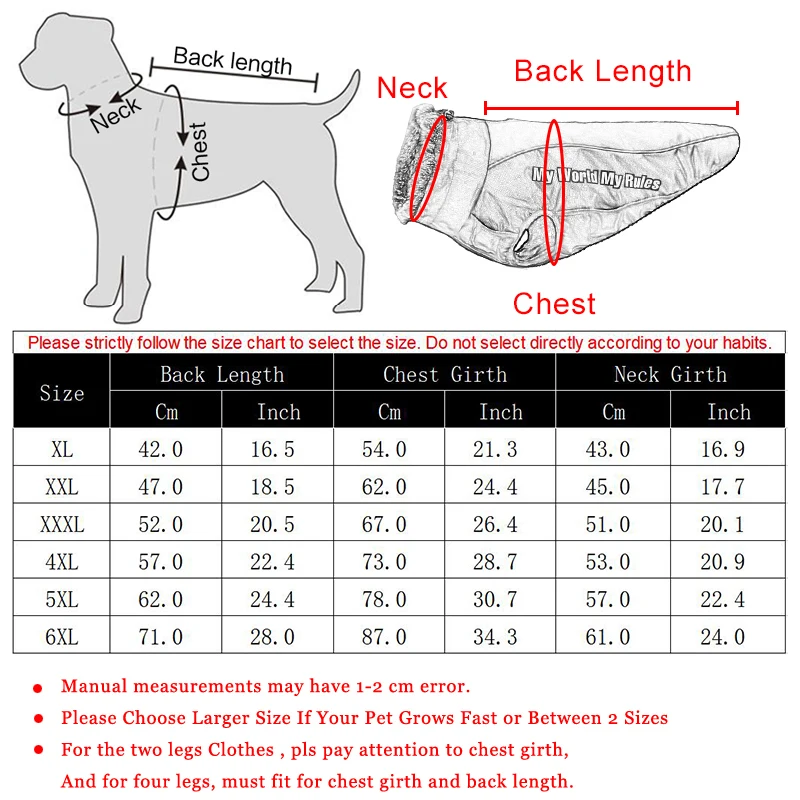 Back length
Neck
Chest

Neck
Back Length
My World My Rules
Chest

Please strictly follow the size chart to select the size. Do not select directly according to your habits.

| Size | Back Length Cm | Back Length Inch | Chest Girth Cm | Chest Girth Inch | Neck Girth Cm | Neck Girth Inch |
|---|---|---|---|---|---|---|
| XL | 42.0 | 16.5 | 54.0 | 21.3 | 43.0 | 16.9 |
| XXL | 47.0 | 18.5 | 62.0 | 24.4 | 45.0 | 17.7 |
| XXXL | 52.0 | 20.5 | 67.0 | 26.4 | 51.0 | 20.1 |
| 4XL | 57.0 | 22.4 | 73.0 | 28.7 | 53.0 | 20.9 |
| 5XL | 62.0 | 24.4 | 78.0 | 30.7 | 57.0 | 22.4 |
| 6XL | 71.0 | 28.0 | 87.0 | 34.3 | 61.0 | 24.0 |

● Manual measurements may have 1-2 cm error.
● Please Choose Larger Size If Your Pet Grows Fast or Between 2 Sizes
● For the two legs Clothes , pls pay attention to chest girth,
And for four legs, must fit for chest girth and back length.