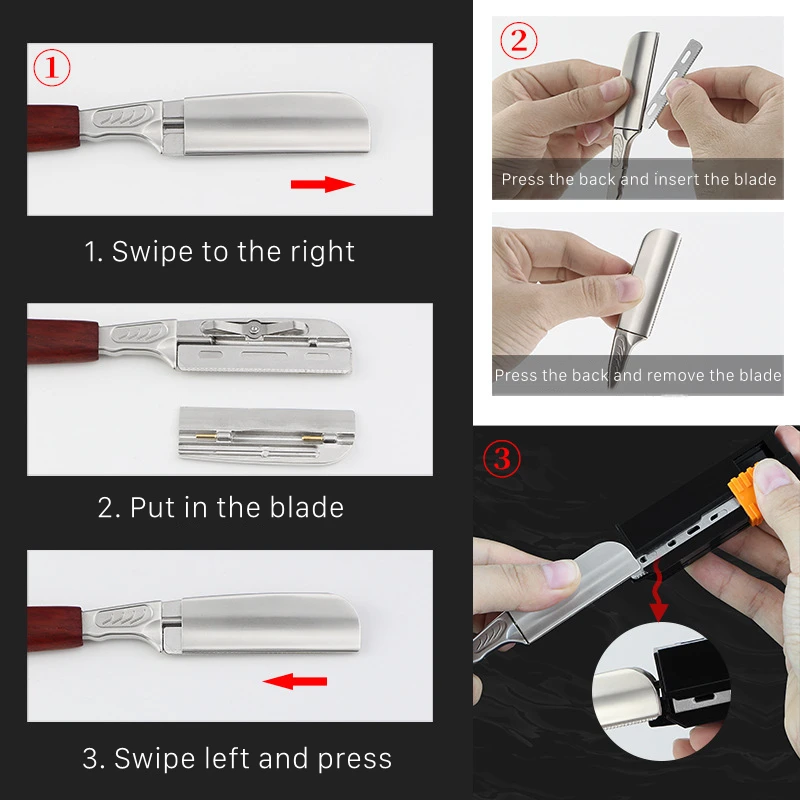 ①

1. Swipe to the right

2. Put in the blade

3. Swipe left and press

②

Press the back and insert the blade

Press the back and remove the blade

③