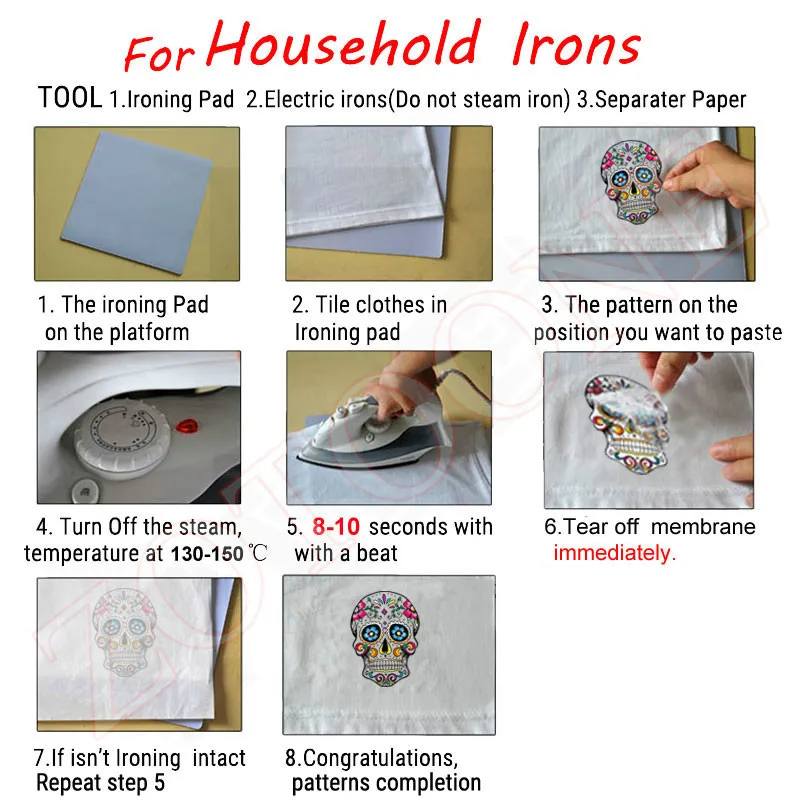 For Household Irons

TOOL 1.Ironing Pad 2.Electric irons(Do not steam iron) 3.Separater Paper

1. The ironing Pad on the platform

2. Tile clothes in Ironing pad

3. The pattern on the position you want to paste

4. Turn Off the steam, temperature at 130-150 ℃

5. 8-10 seconds with with a beat

6.Tear off membrane immediately.

7.If isn't Ironing intact Repeat step 5

8.Congratulations, patterns completion