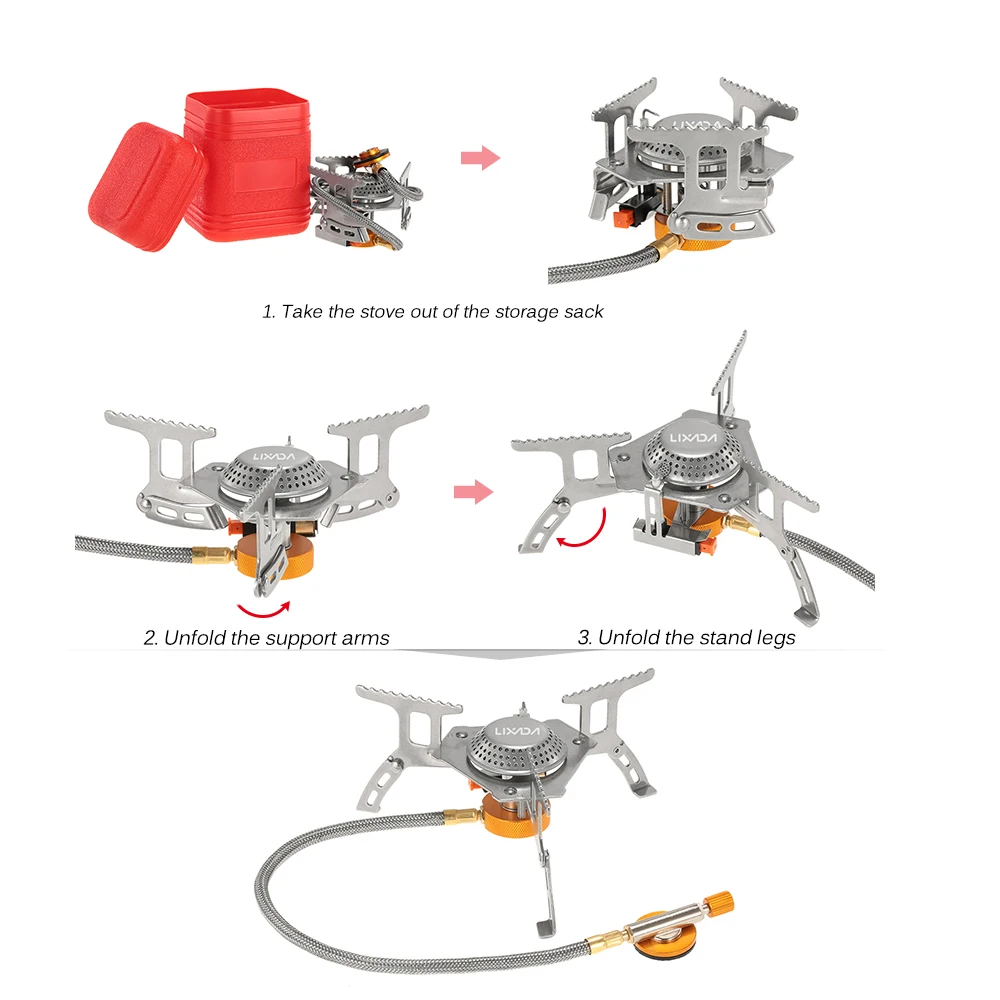 LIXADA

1. Take the stove out of the storage sack

LIXADA

LIXADA

2. Unfold the support arms

3. Unfold the stand legs

LIXADA