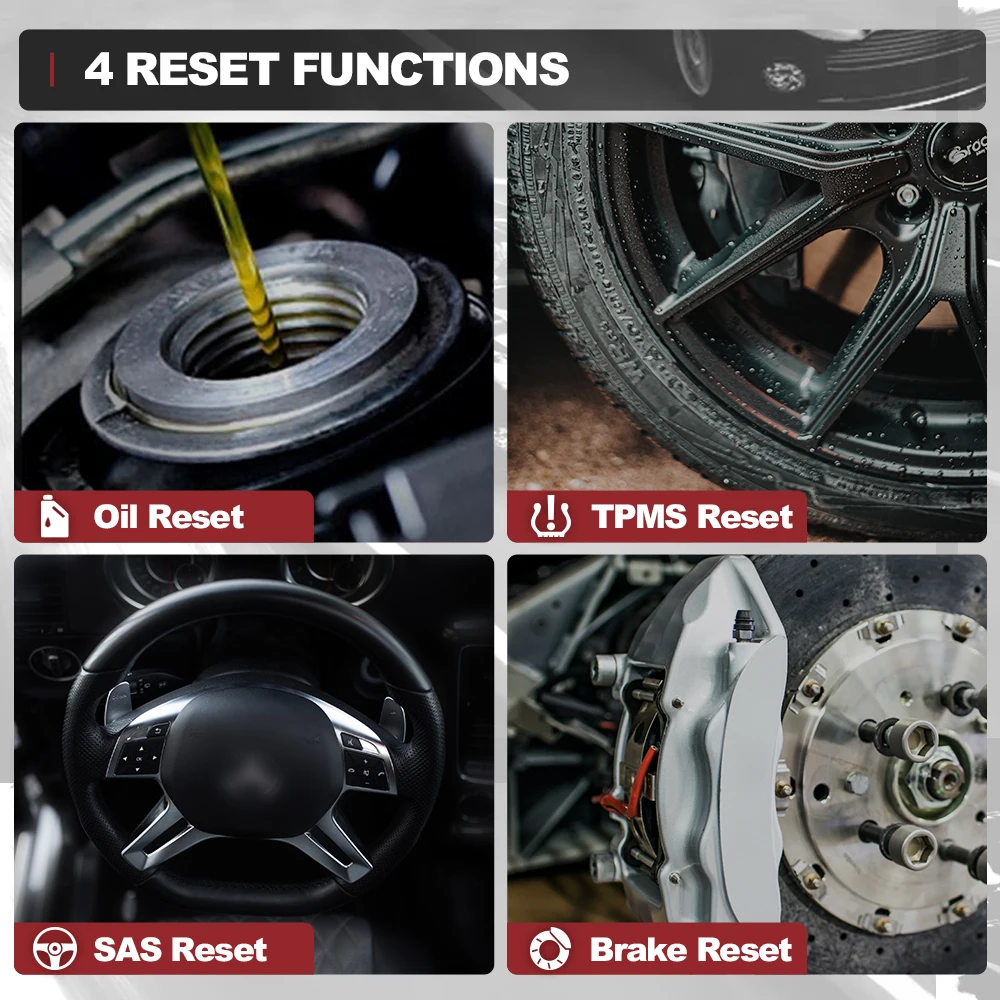 4 RESET FUNCTIONS

Oil Reset

TPMS Reset

SAS Reset

Brake Reset