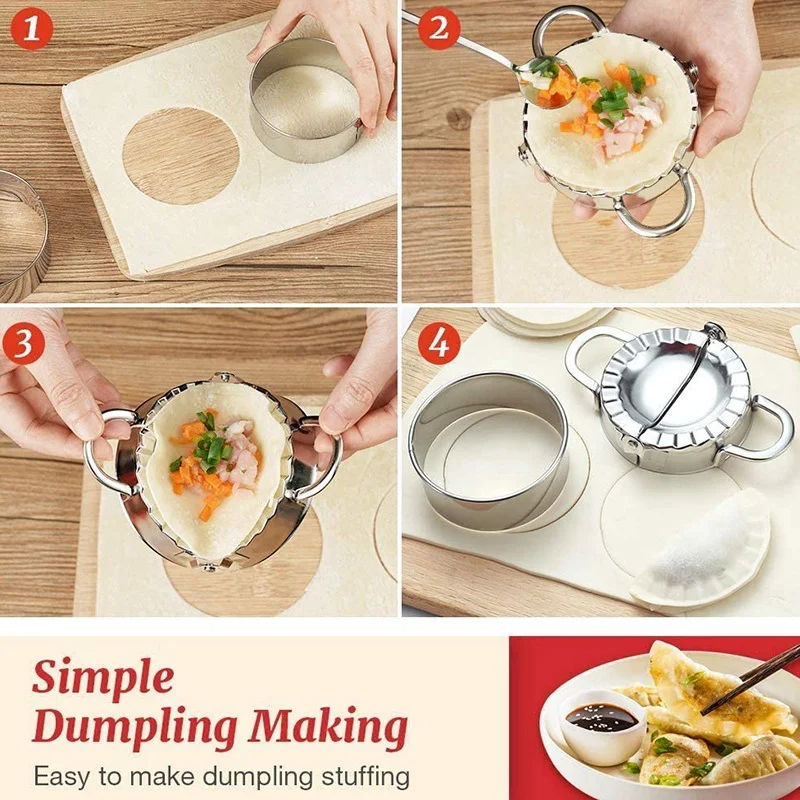 1

2

3

4

Simple Dumpling Making

Easy to make dumpling stuffing