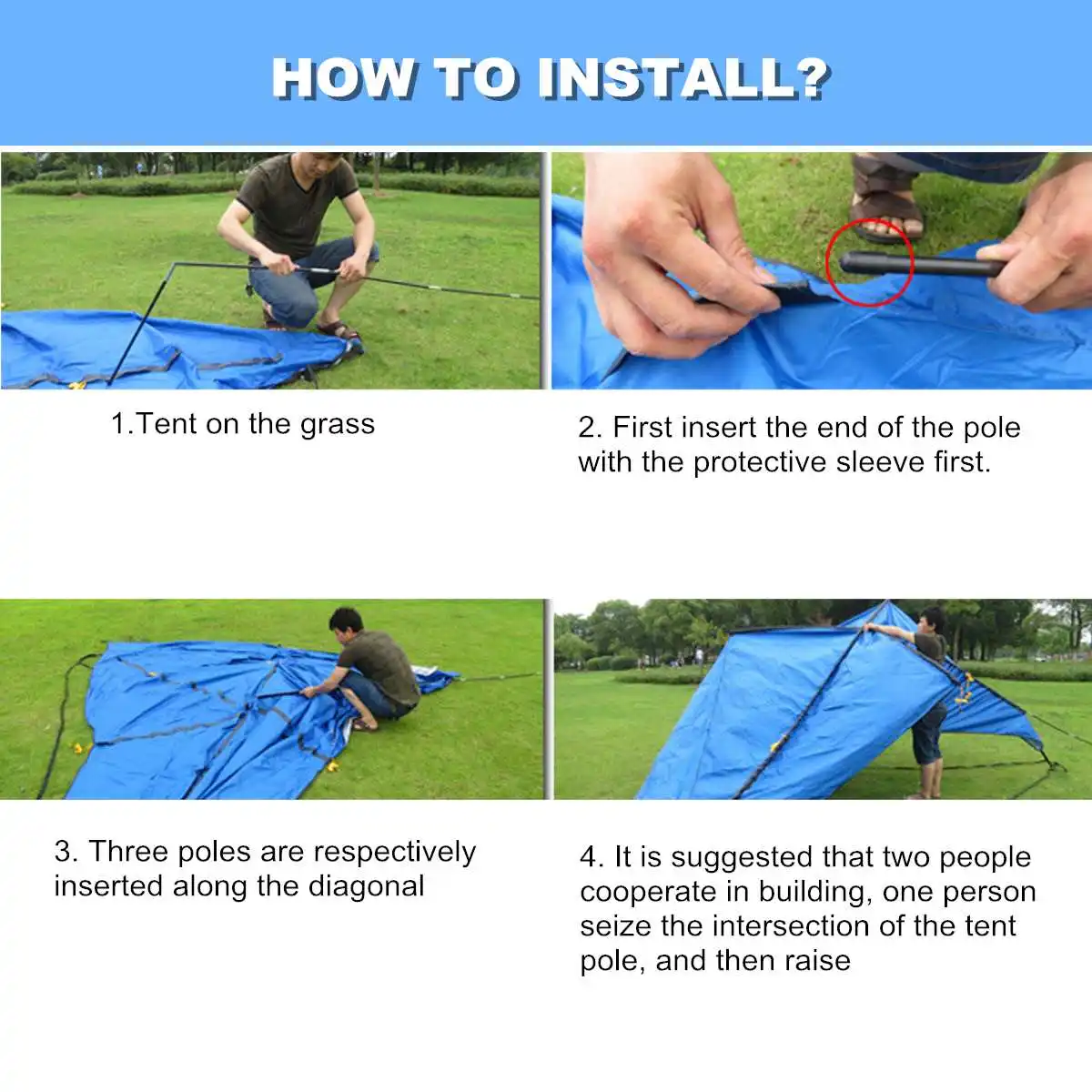 HOW TO INSTALL?

1.Tent on the grass

2. First insert the end of the pole with the protective sleeve first.

3. Three poles are respectively inserted along the diagonal

4. It is suggested that two people cooperate in building, one person seize the intersection of the tent pole, and then raise