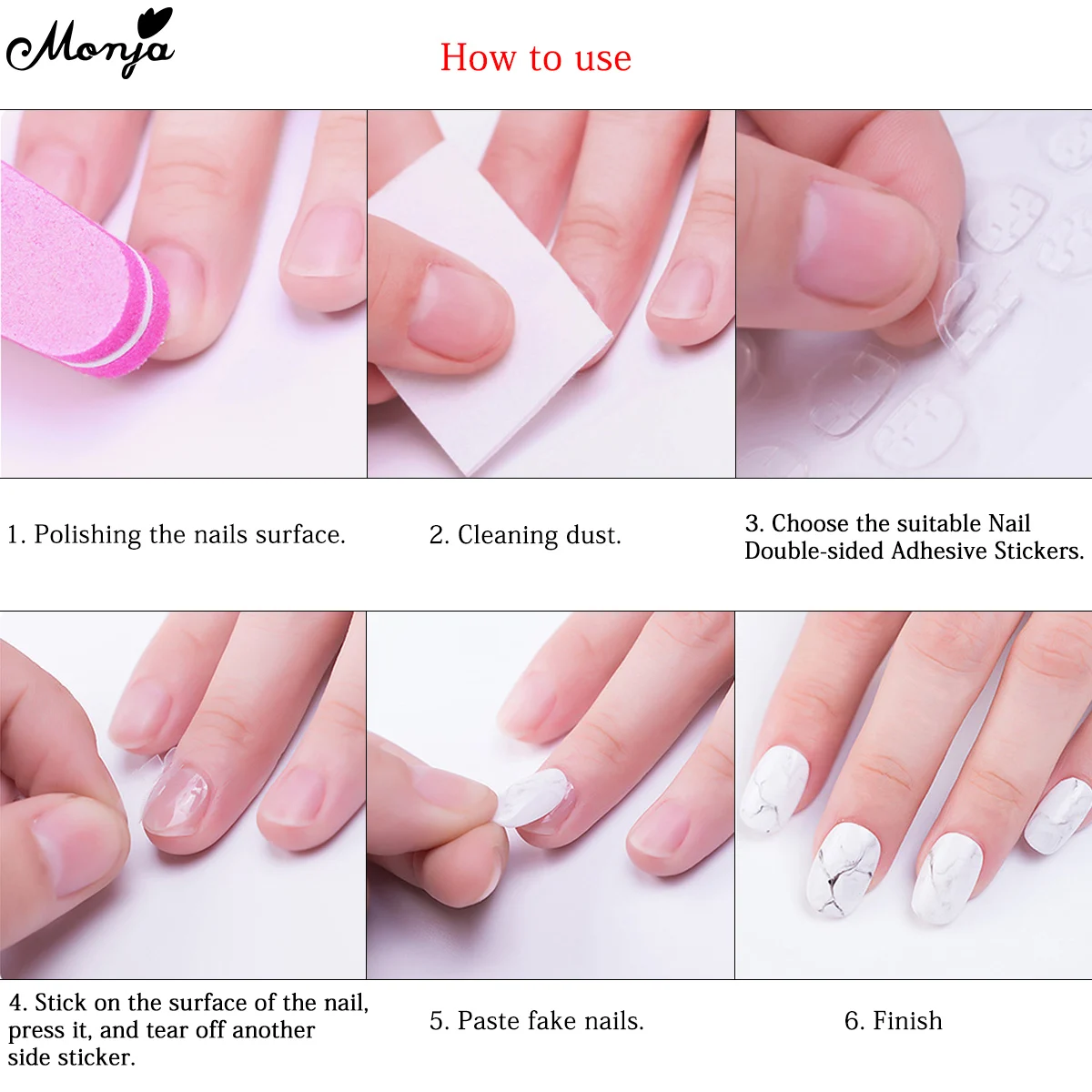 Monja

How to use

1. Polishing the nails surface.

2. Cleaning dust.

3. Choose the suitable Nail Double-sided Adhesive Stickers.

4. Stick on the surface of the nail, press it, and tear off another side sticker.

5. Paste fake nails.

6. Finish