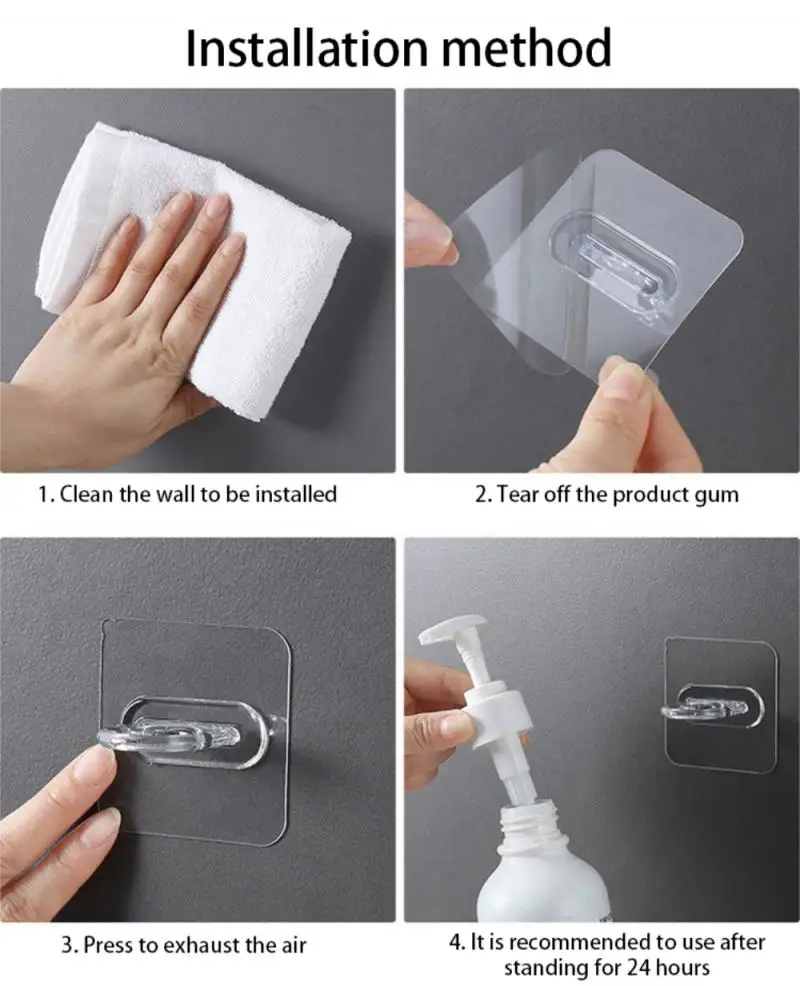 Installation method

1. Clean the wall to be installed

2. Tear off the product gum

3. Press to exhaust the air

4. It is recommended to use after standing for 24 hours