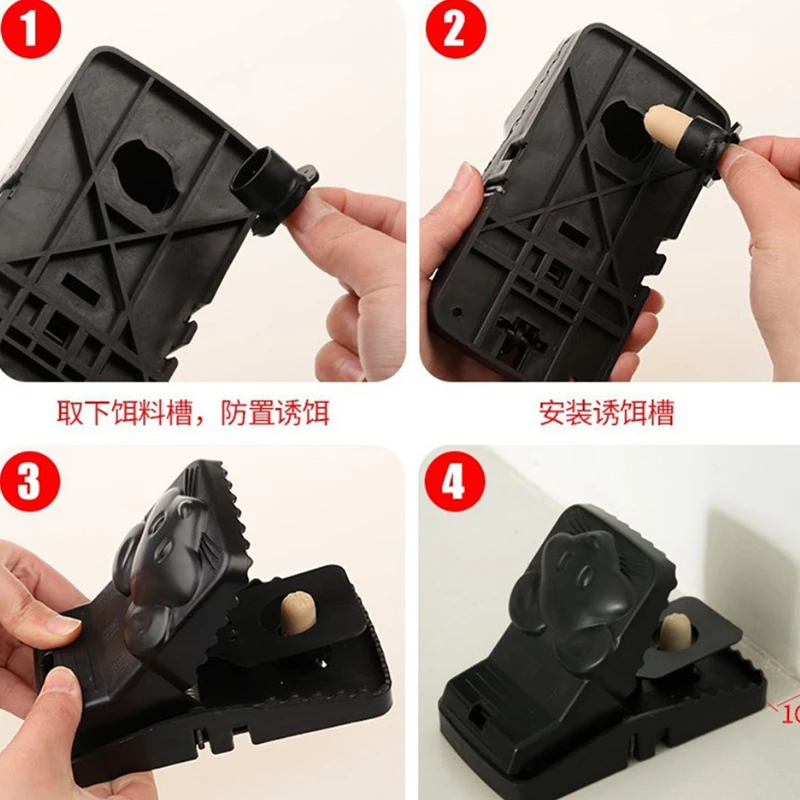 1

2

取下饵料槽，防置诱饵

安装诱饵槽

3

4

10