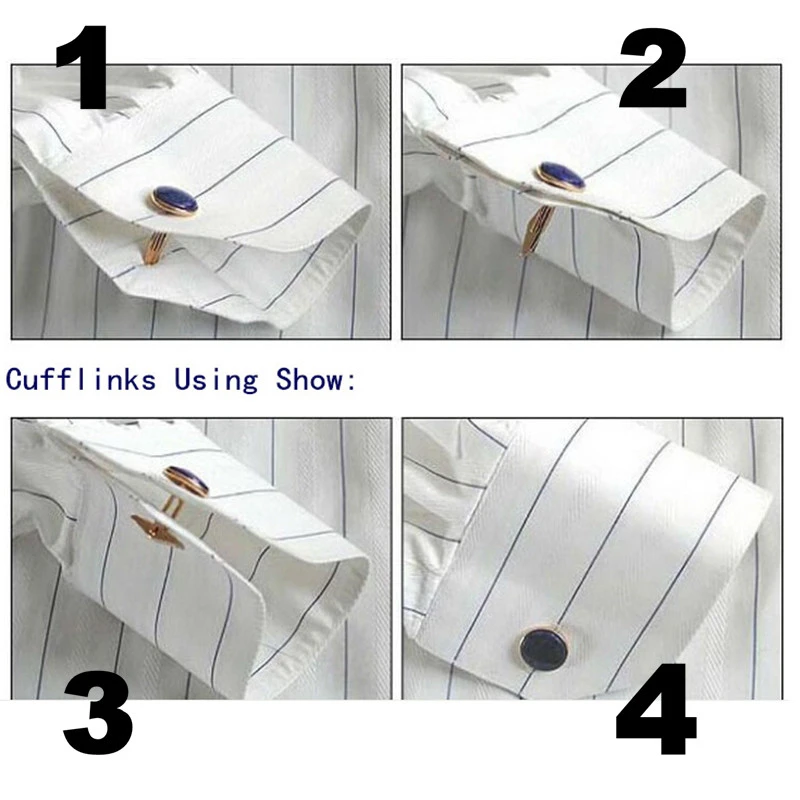 1

2

Cufflinks Using Show:

3

4