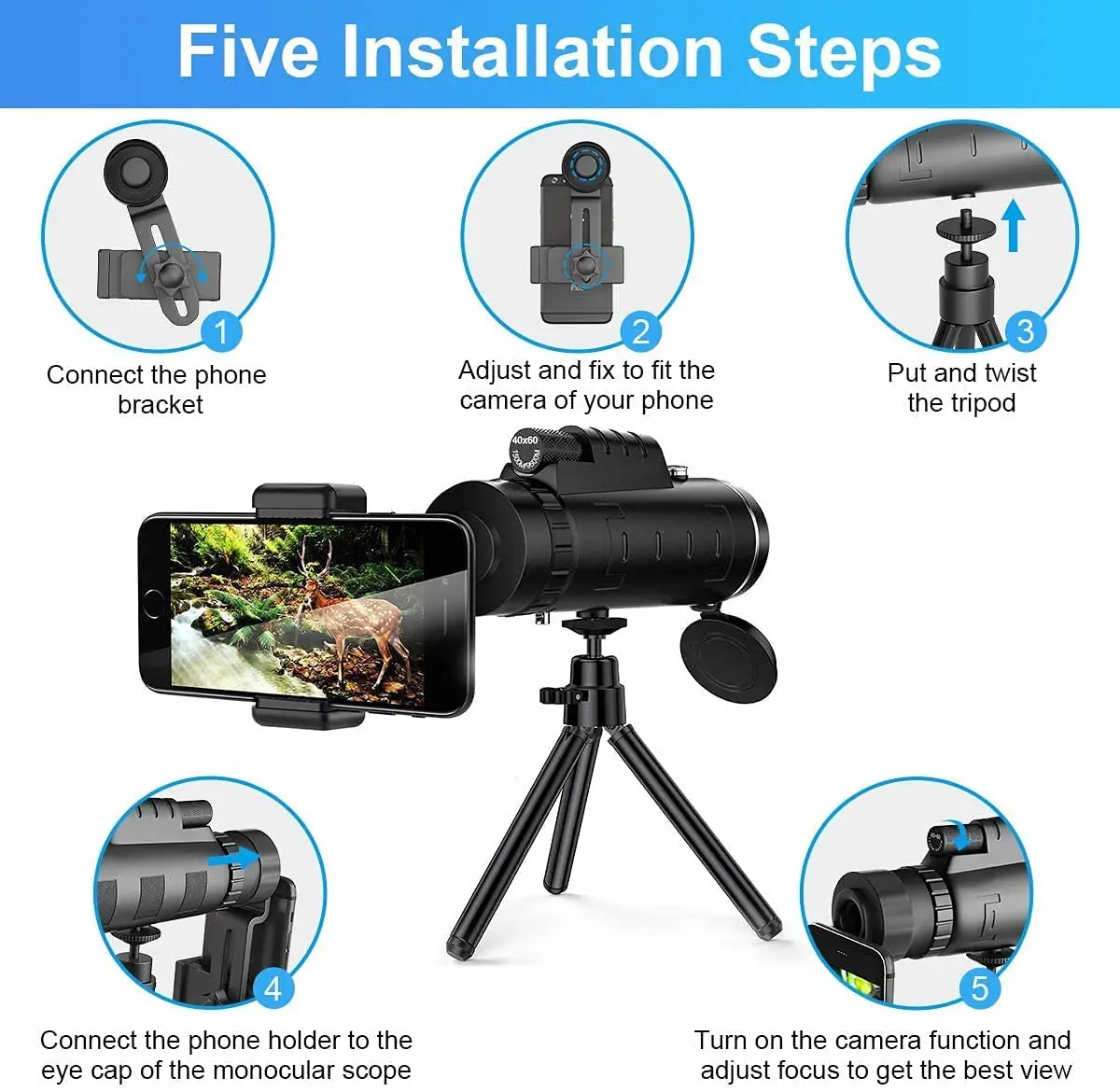 Five Installation Steps

1
Connect the phone bracket

2
Adjust and fix to fit the camera of your phone

3
Put and twist the tripod

40x60

4
Connect the phone holder to the eye cap of the monocular scope

5
Turn on the camera function and adjust focus to get the best view