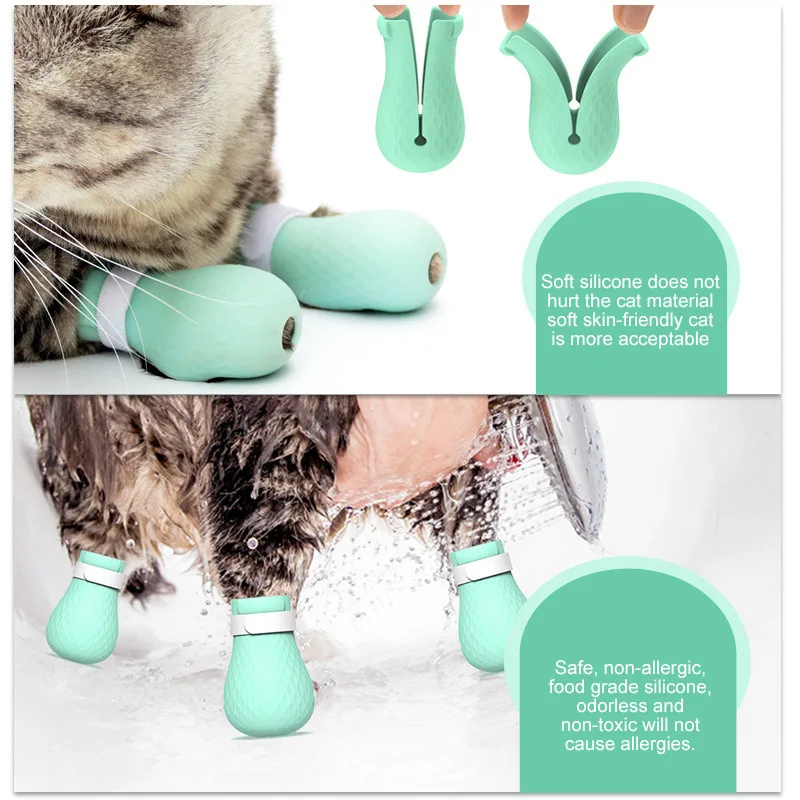 Soft silicone does not hurt the cat material soft skin-friendly cat is more acceptable

Safe, non-allergic, food grade silicone, odorless and non-toxic will not cause allergies.