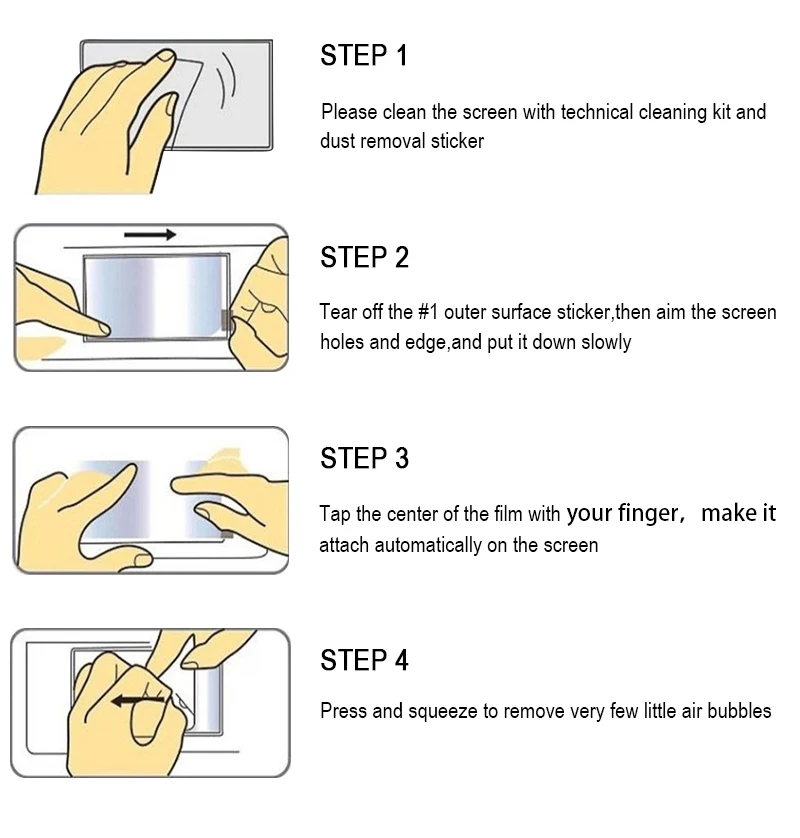 STEP 1

Please clean the screen with technical cleaning kit and dust removal sticker

STEP 2

Tear off the #1 outer surface sticker,then aim the screen holes and edge,and put it down slowly

STEP 3

Tap the center of the film with your finger, make it attach automatically on the screen

STEP 4

Press and squeeze to remove very few little air bubbles