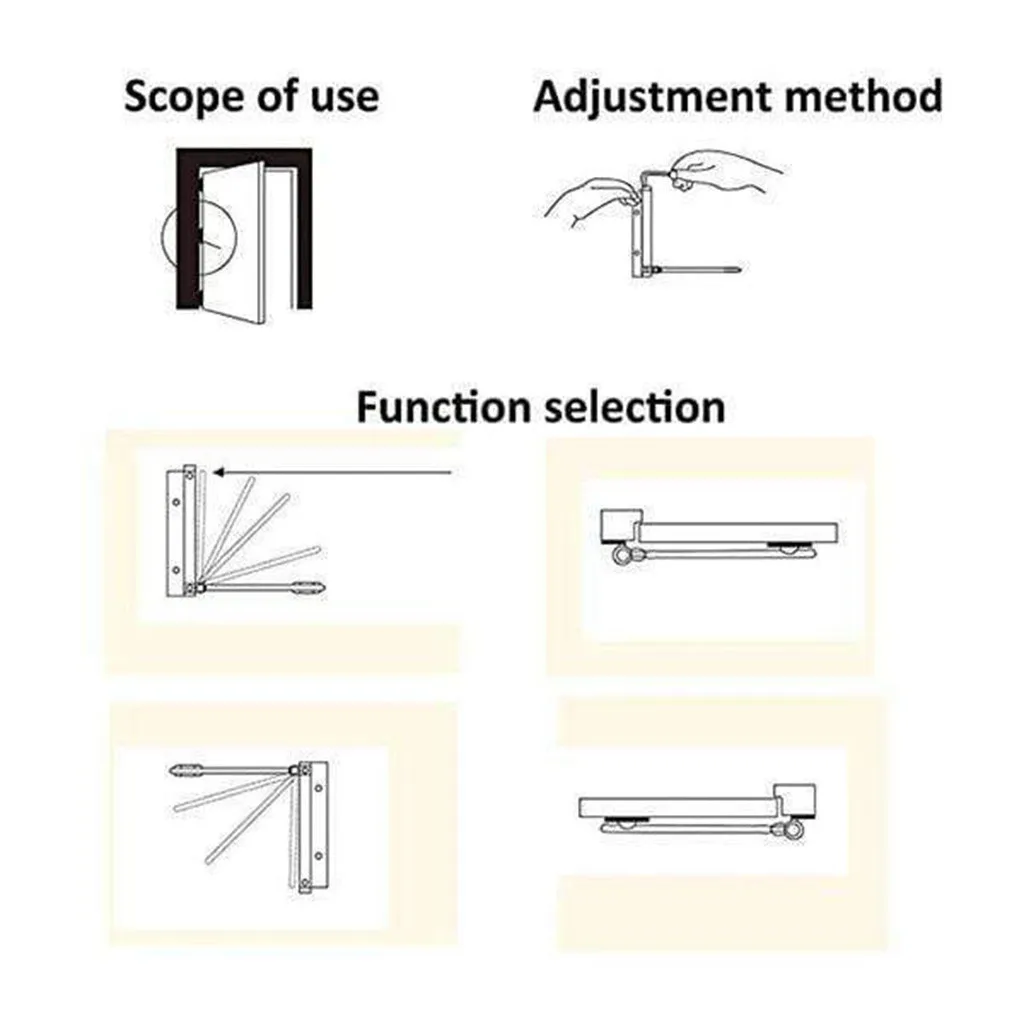 Scope of use

Adjustment method

Function selection