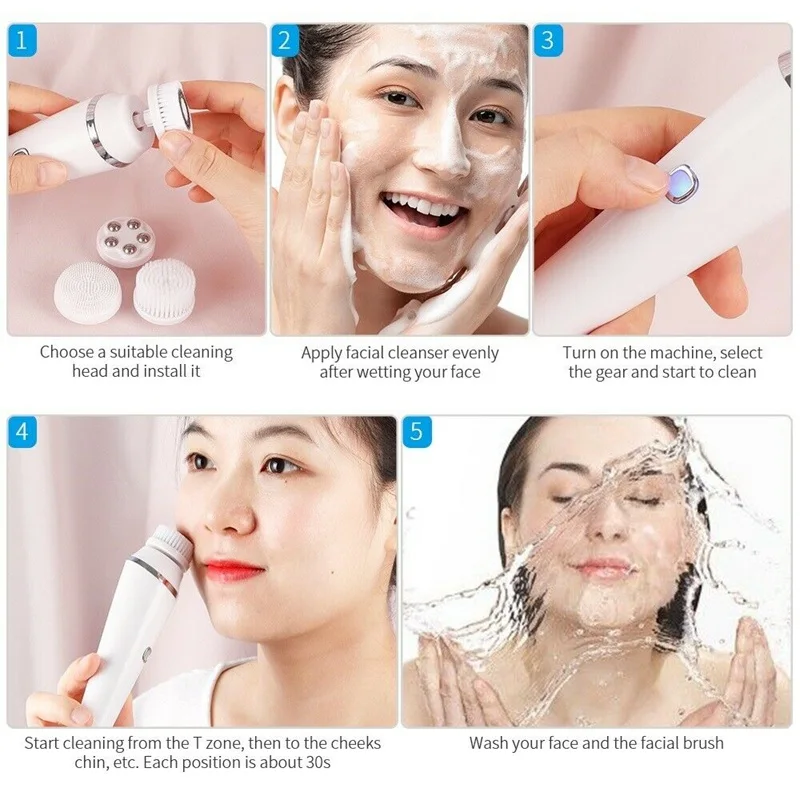 1

Choose a suitable cleaning head and install it

2

Apply facial cleanser evenly after wetting your face

3

Turn on the machine, select the gear and start to clean

4

Start cleaning from the T zone, then to the cheeks chin, etc. Each position is about 30s

5

Wash your face and the facial brush