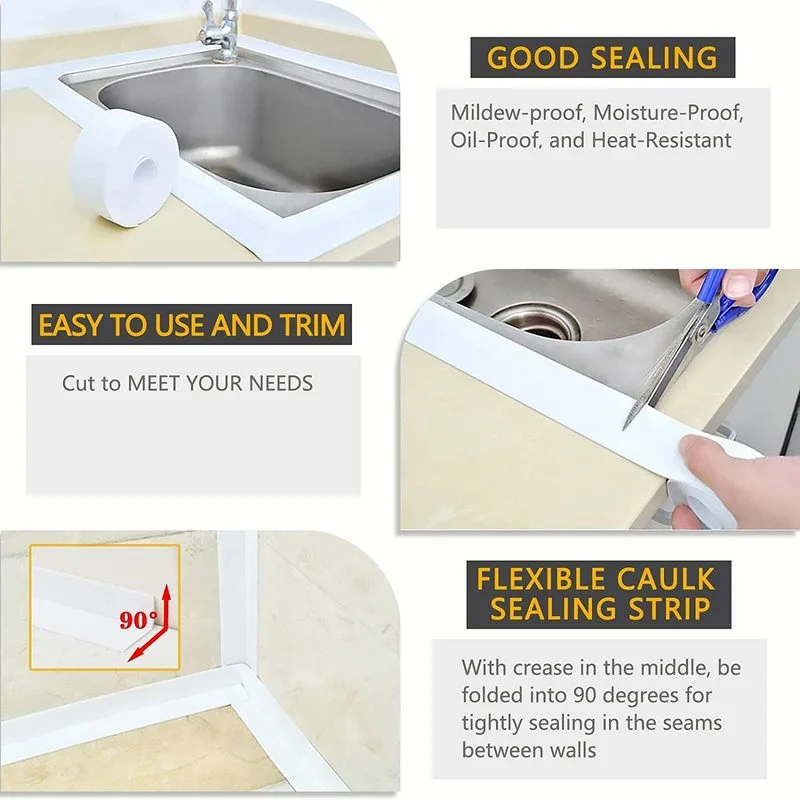 GOOD SEALING

Mildew-proof, Moisture-Proof, Oil-Proof, and Heat-Resistant

EASY TO USE AND TRIM

Cut to MEET YOUR NEEDS

90°

FLEXIBLE CAULK SEALING STRIP

With crease in the middle, be folded into 90 degrees for tightly sealing in the seams between walls