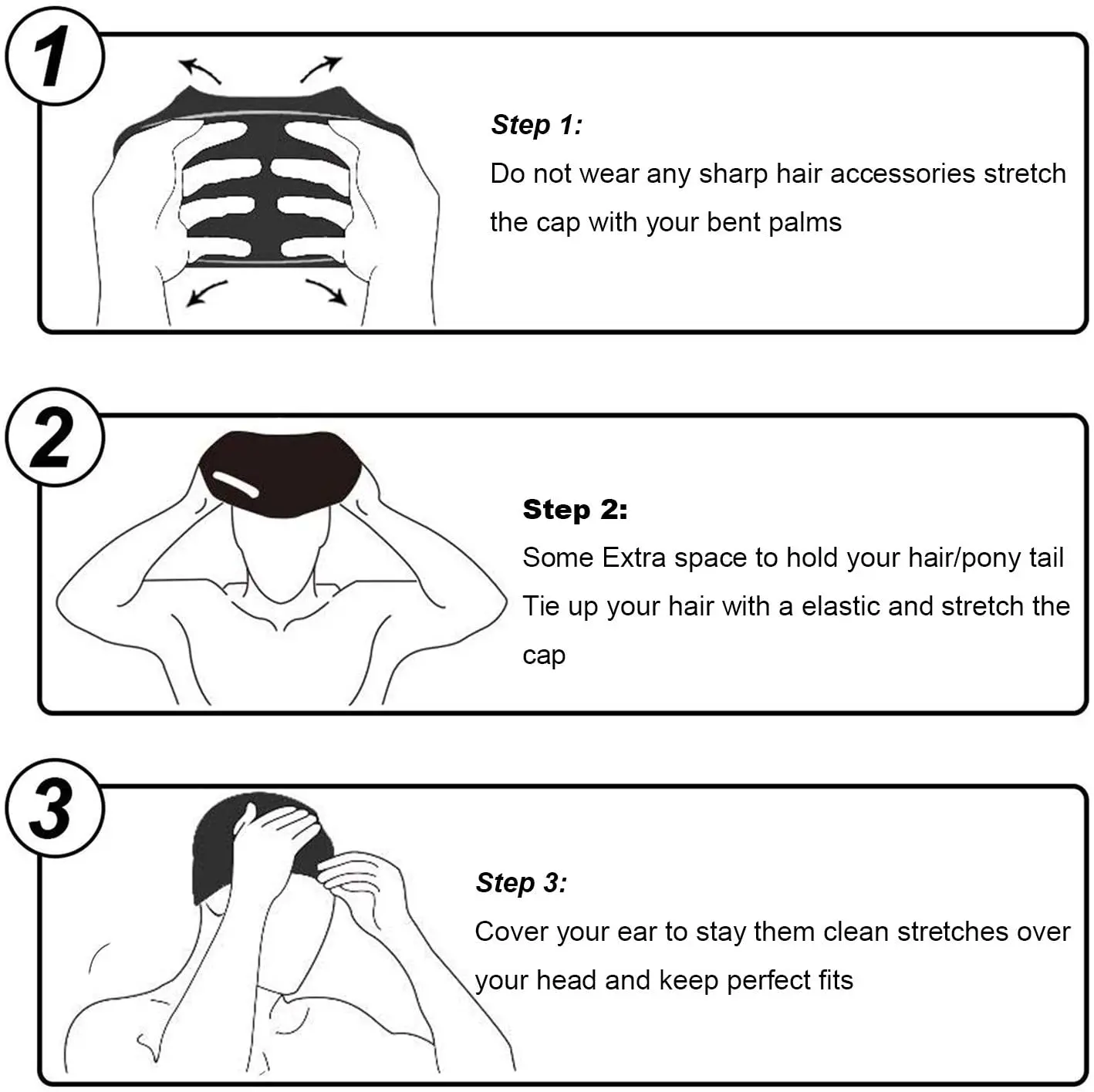 1

Step 1:

Do not wear any sharp hair accessories stretch the cap with your bent palms

2

Step 2:

Some Extra space to hold your hair/pony tail Tie up your hair with a elastic and stretch the cap

3

Step 3:

Cover your ear to stay them clean stretches over your head and keep perfect fits