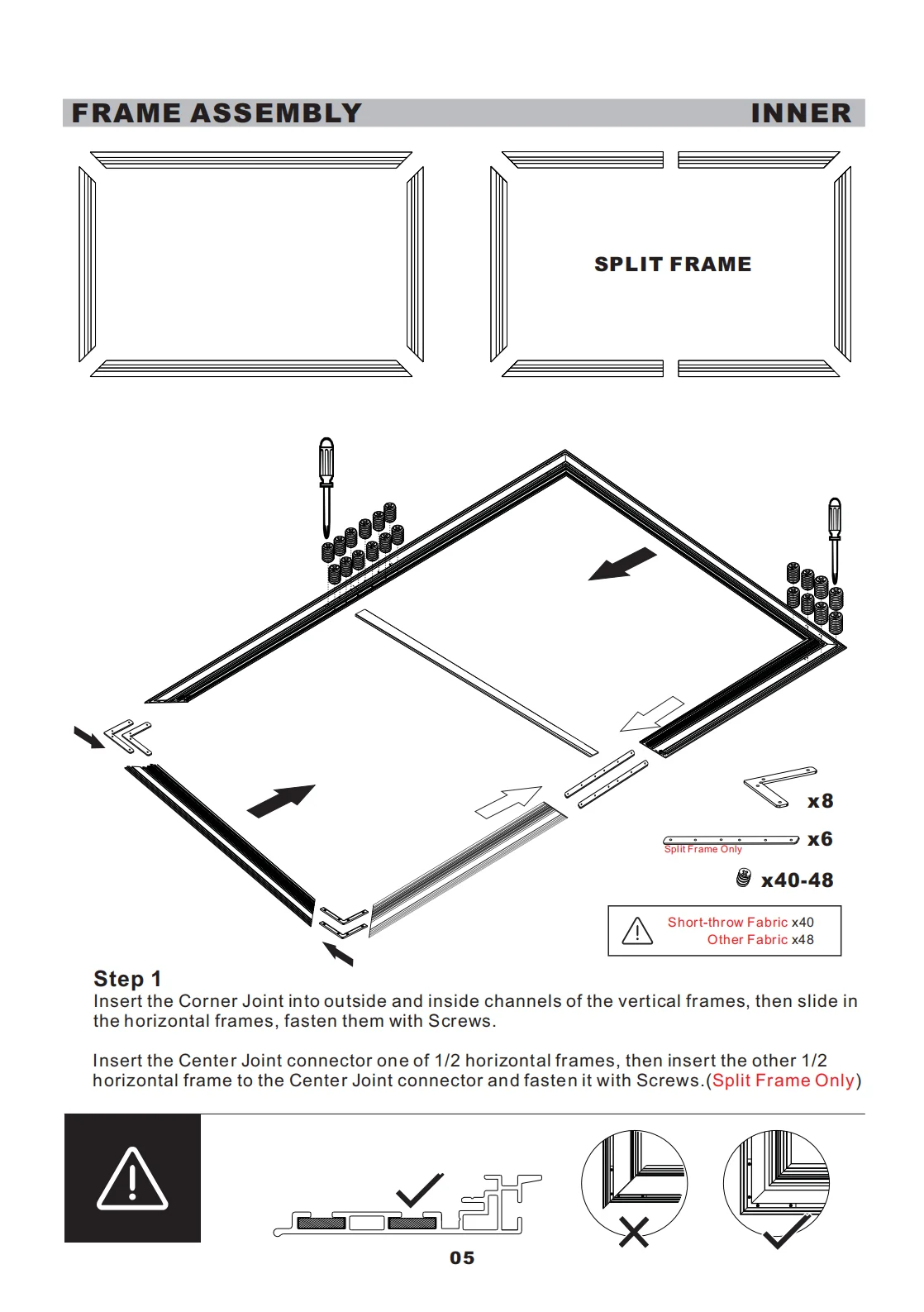 FRAME ASSEMBLY INNER

SPLIT FRAME

x8

Split Frame Only

x6

x40-48

Short-throw Fabric x40
Other Fabric x48

Step 1
Insert the Corner Joint into outside and inside channels of the vertical frames, then slide in the horizontal frames, fasten them with Screws.

Insert the Center Joint connector one of 1/2 horizontal frames, then insert the other 1/2 horizontal frame to the Center Joint connector and fasten it with Screws.(Split Frame Only)

05