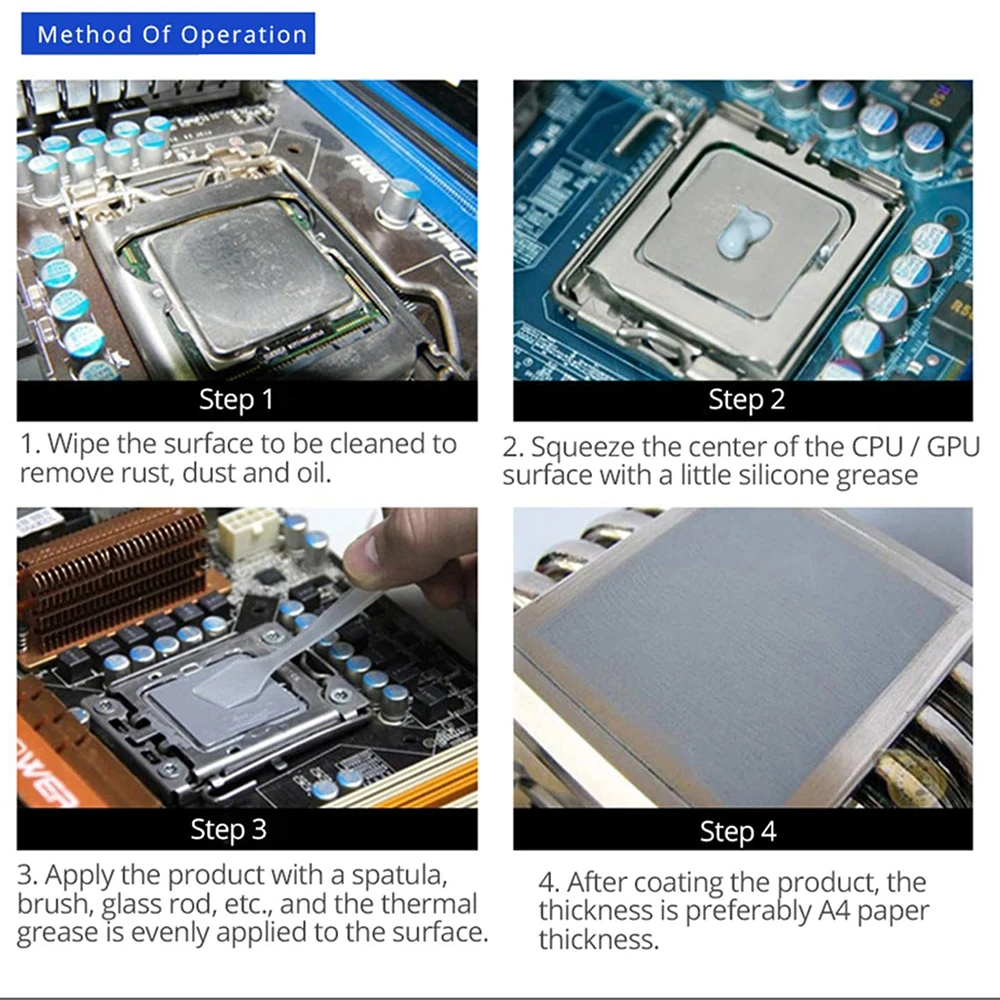 Method Of Operation

Step 1

1. Wipe the surface to be cleaned to remove rust, dust and oil.

Step 2

2. Squeeze the center of the CPU / GPU surface with a little silicone grease

Step 3

3. Apply the product with a spatula, brush, glass rod, etc., and the thermal grease is evenly applied to the surface.

Step 4

4. After coating the product, the thickness is preferably A4 paper thickness.