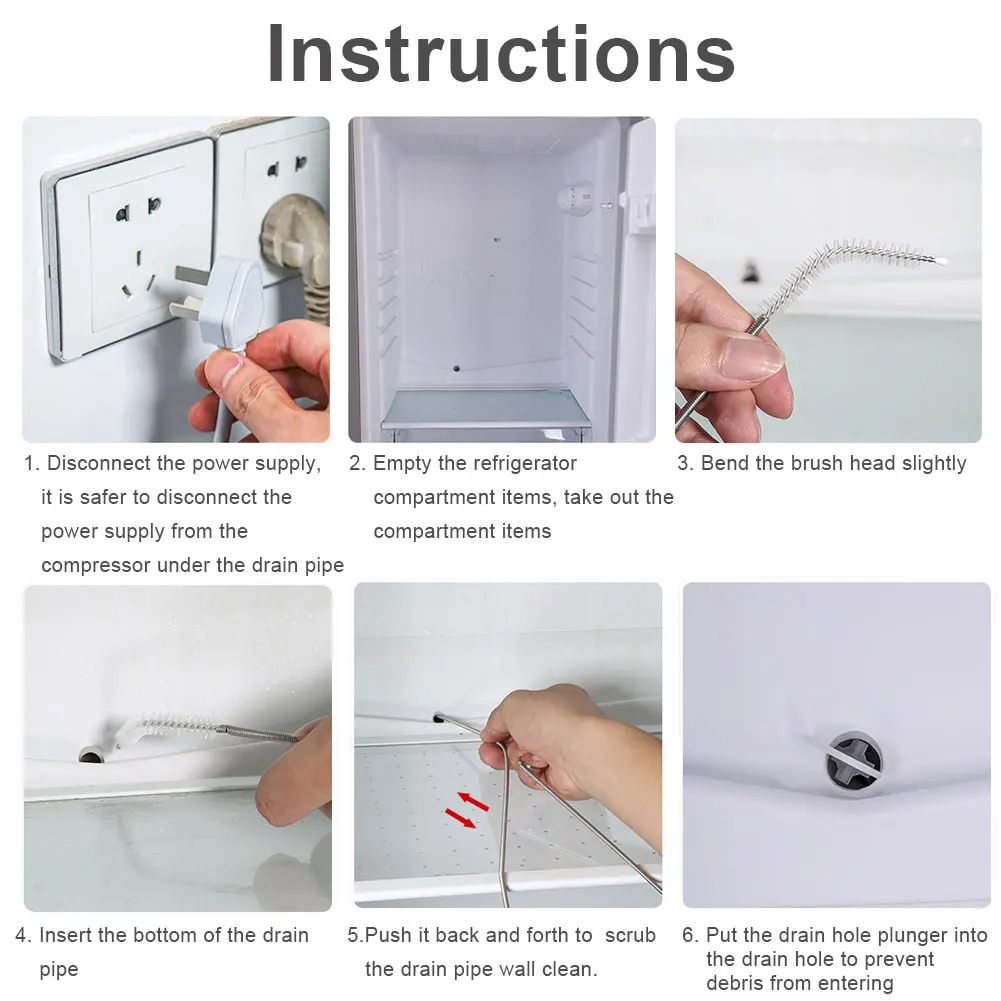 Instructions

1. Disconnect the power supply, it is safer to disconnect the power supply from the compressor under the drain pipe

2. Empty the refrigerator compartment items, take out the compartment items

3. Bend the brush head slightly

4. Insert the bottom of the drain pipe

5.Push it back and forth to scrub the drain pipe wall clean.

6. Put the drain hole plunger into the drain hole to prevent debris from entering