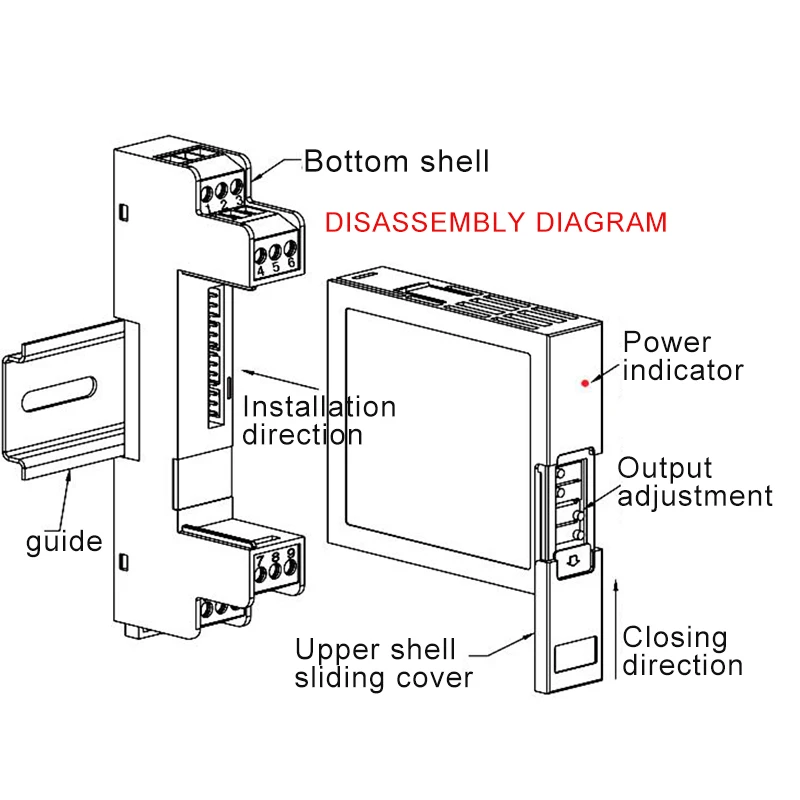 Bottom shell

1 2 3

DISASSEMBLY DIAGRAM

4 5 6

Power indicator

Installation direction

Output adjustment

guide

7 8 9

Upper shell sliding cover

Closing direction