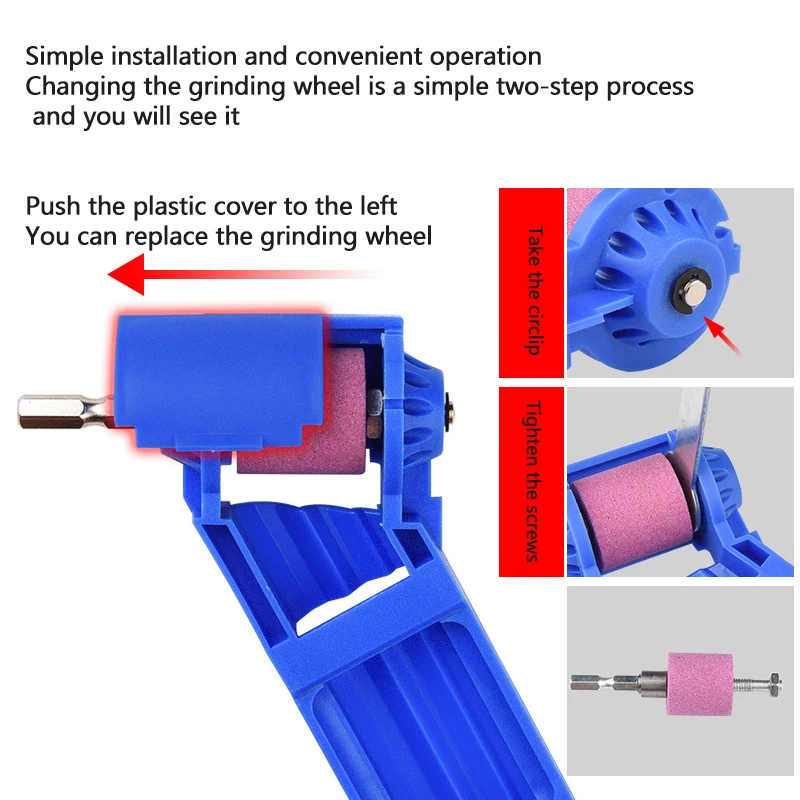 Simple installation and convenient operation
Changing the grinding wheel is a simple two-step process and you will see it

Push the plastic cover to the left
You can replace the grinding wheel

Take the circlip

Tighten the screws