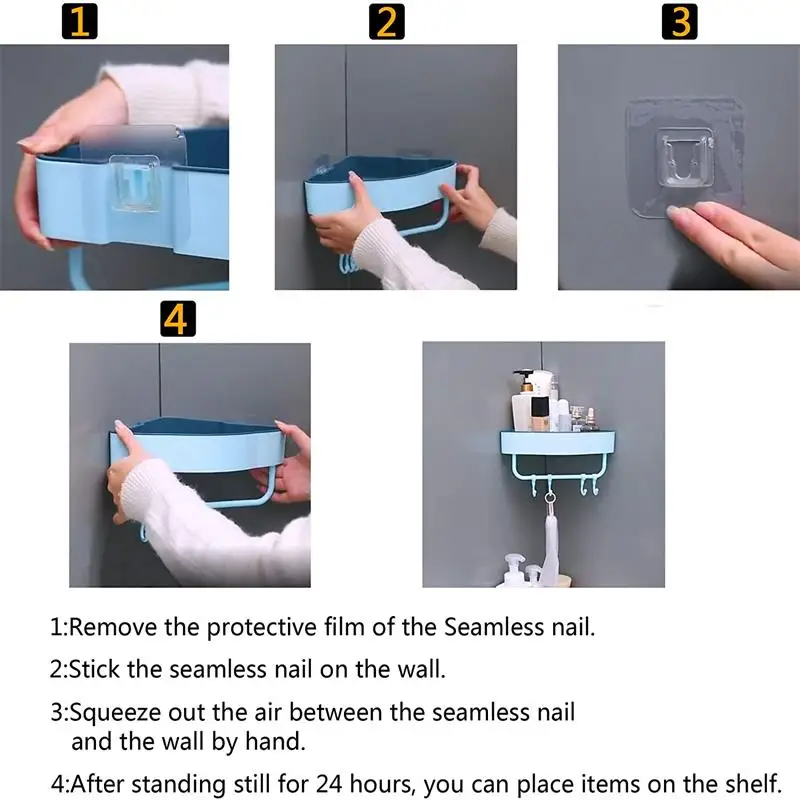 1

2

3

4

1:Remove the protective film of the Seamless nail.

2:Stick the seamless nail on the wall.

3:Squeeze out the air between the seamless nail and the wall by hand.

4:After standing still for 24 hours, you can place items on the shelf.