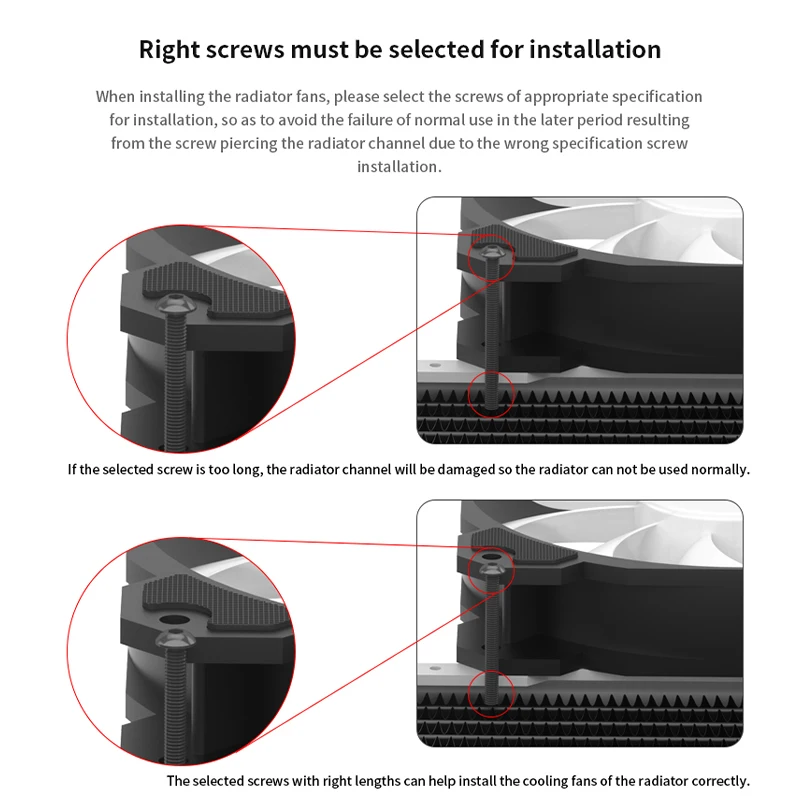 Right screws must be selected for installation

When installing the radiator fans, please select the screws of appropriate specification for installation, so as to avoid the failure of normal use in the later period resulting from the screw piercing the radiator channel due to the wrong specification screw installation.

If the selected screw is too long, the radiator channel will be damaged so the radiator can not be used normally.

The selected screws with right lengths can help install the cooling fans of the radiator correctly.