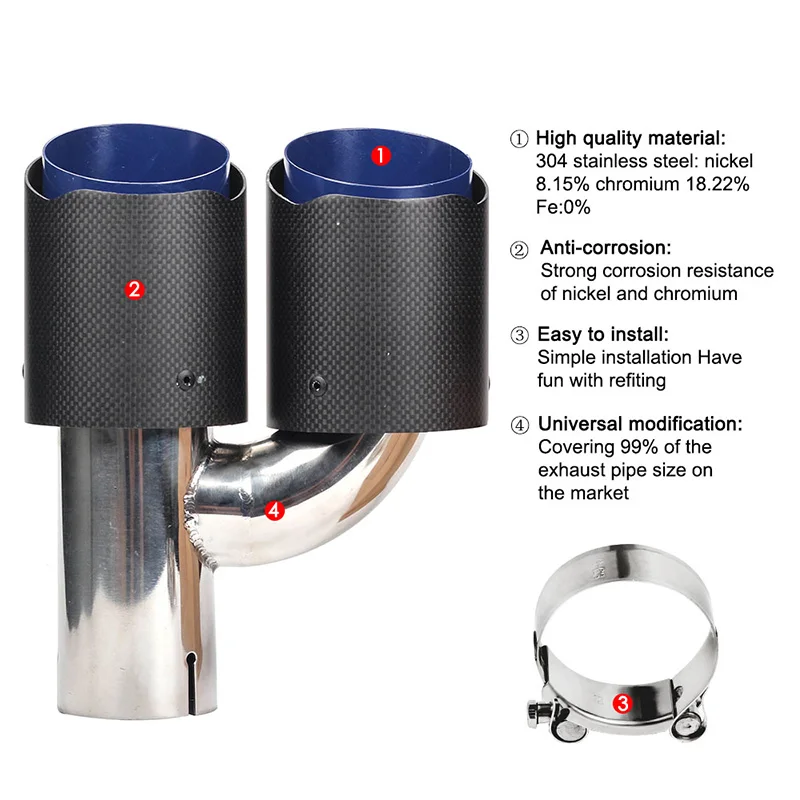 1

2

4

3

① High quality material:
304 stainless steel: nickel 8.15% chromium 18.22% Fe:0%

② Anti-corrosion:
Strong corrosion resistance of nickel and chromium

③ Easy to install:
Simple installation Have fun with refiting

④ Universal modification:
Covering 99% of the exhaust pipe size on the market