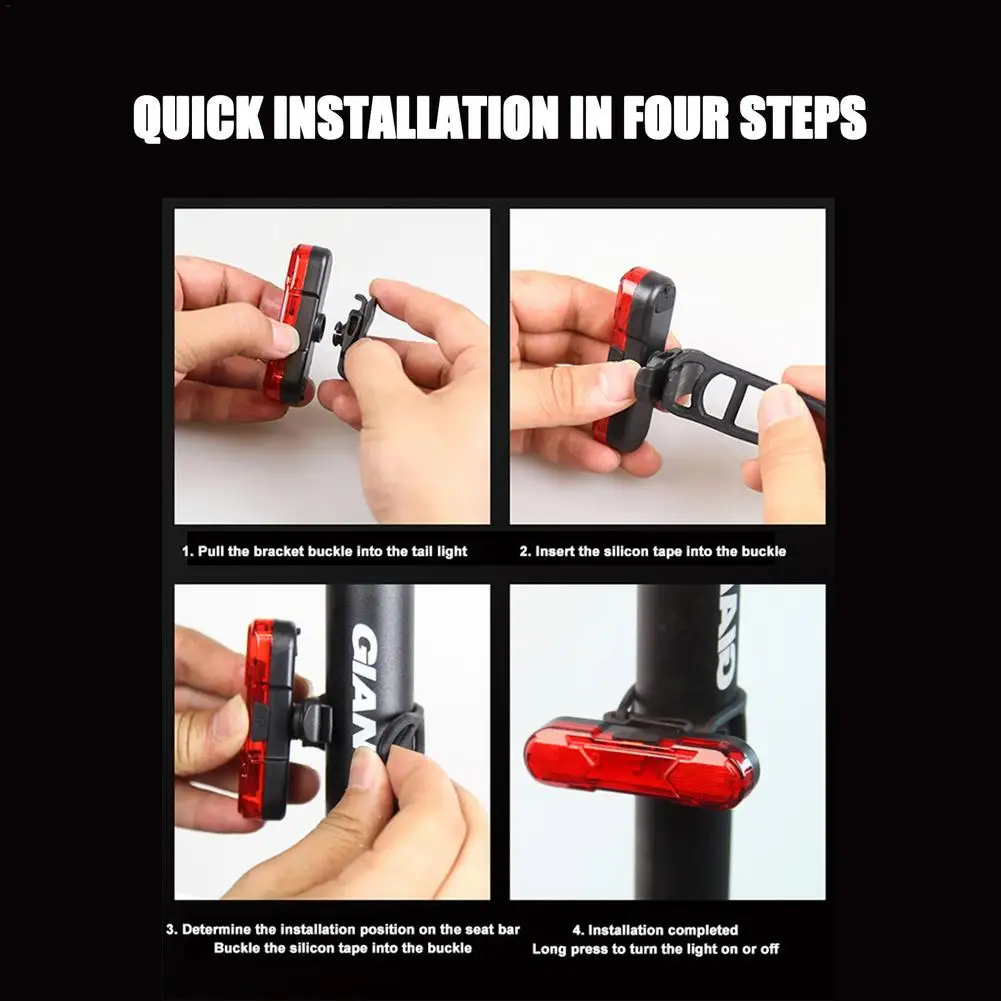 QUICK INSTALLATION IN FOUR STEPS

1. Pull the bracket buckle into the tail light

2. Insert the silicon tape into the buckle

GIAN

3. Determine the installation position on the seat bar
Buckle the silicon tape into the buckle

4. Installation completed
Long press to turn the light on or off