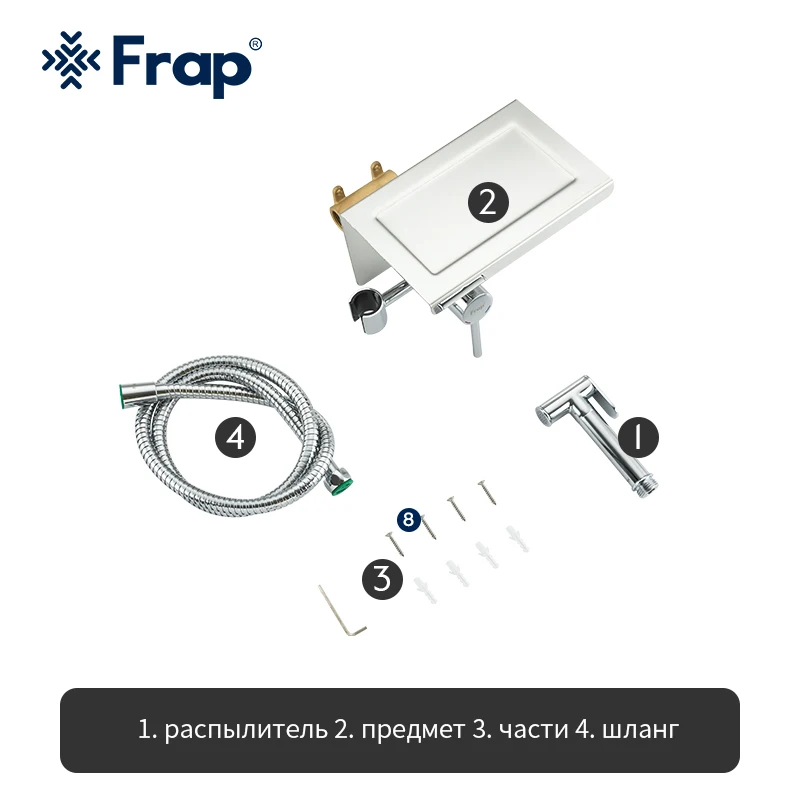 Frap®

2

4

1

8

3

1. распылитель 2. предмет 3. части 4. шланг