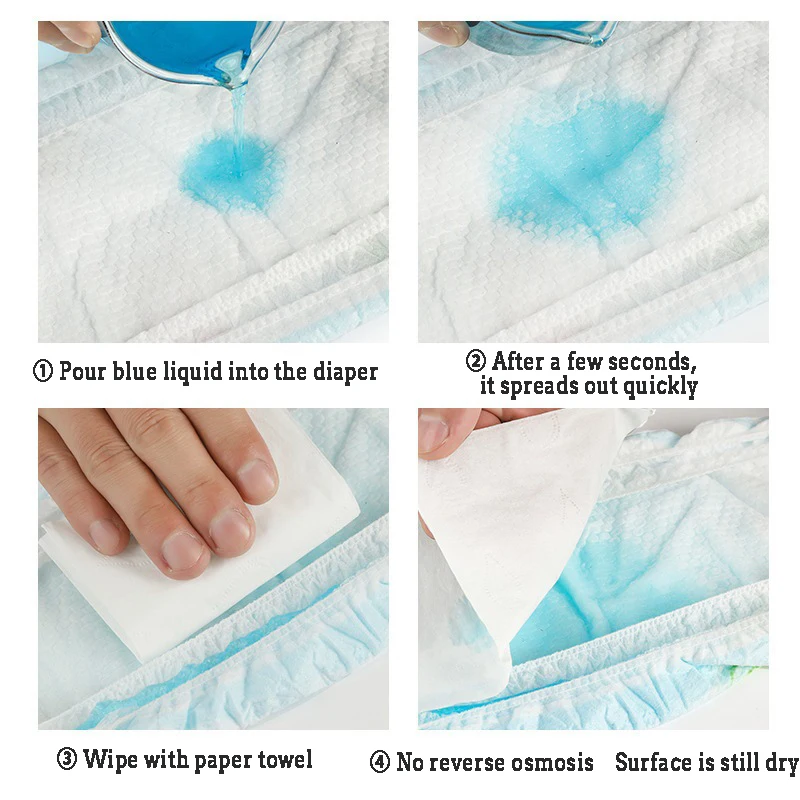 ① Pour blue liquid into the diaper

② After a few seconds, it spreads out quickly

③ Wipe with paper towel

④ No reverse osmosis  Surface is still dry