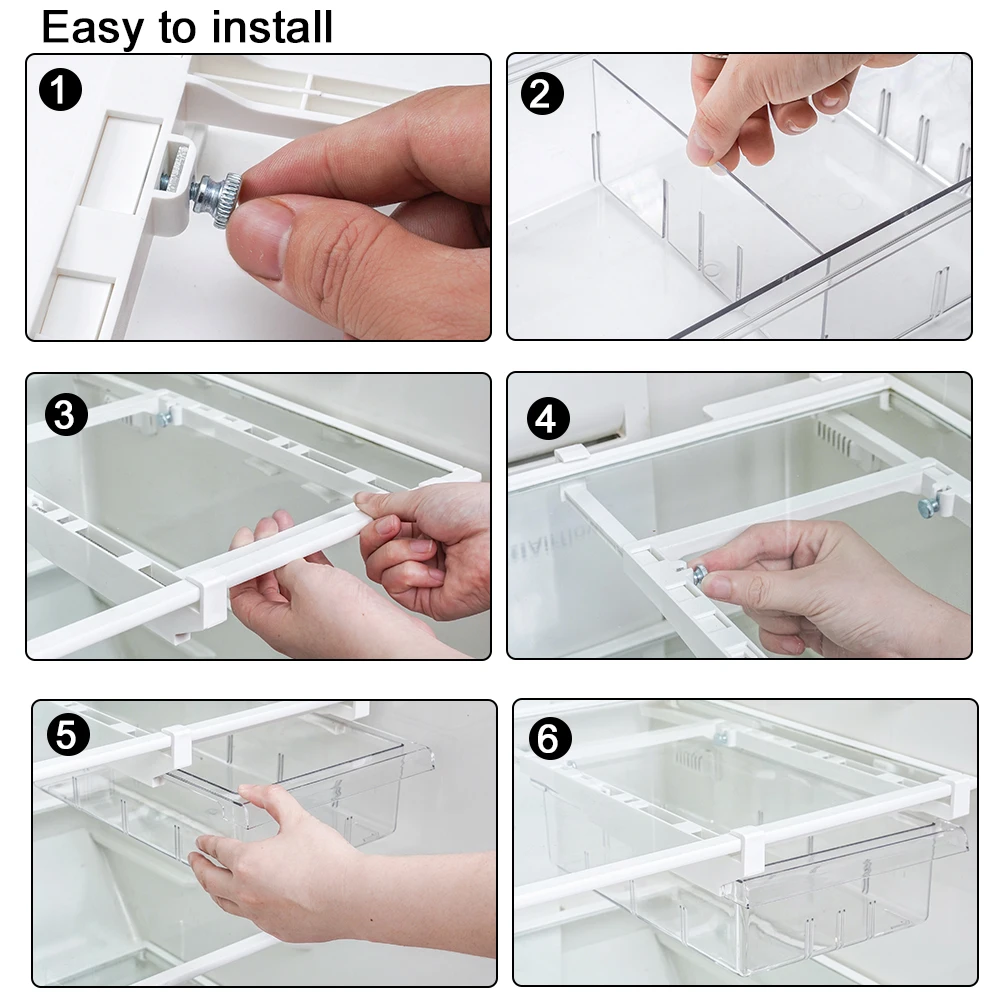 Easy to install

1

2

3

4

5

6