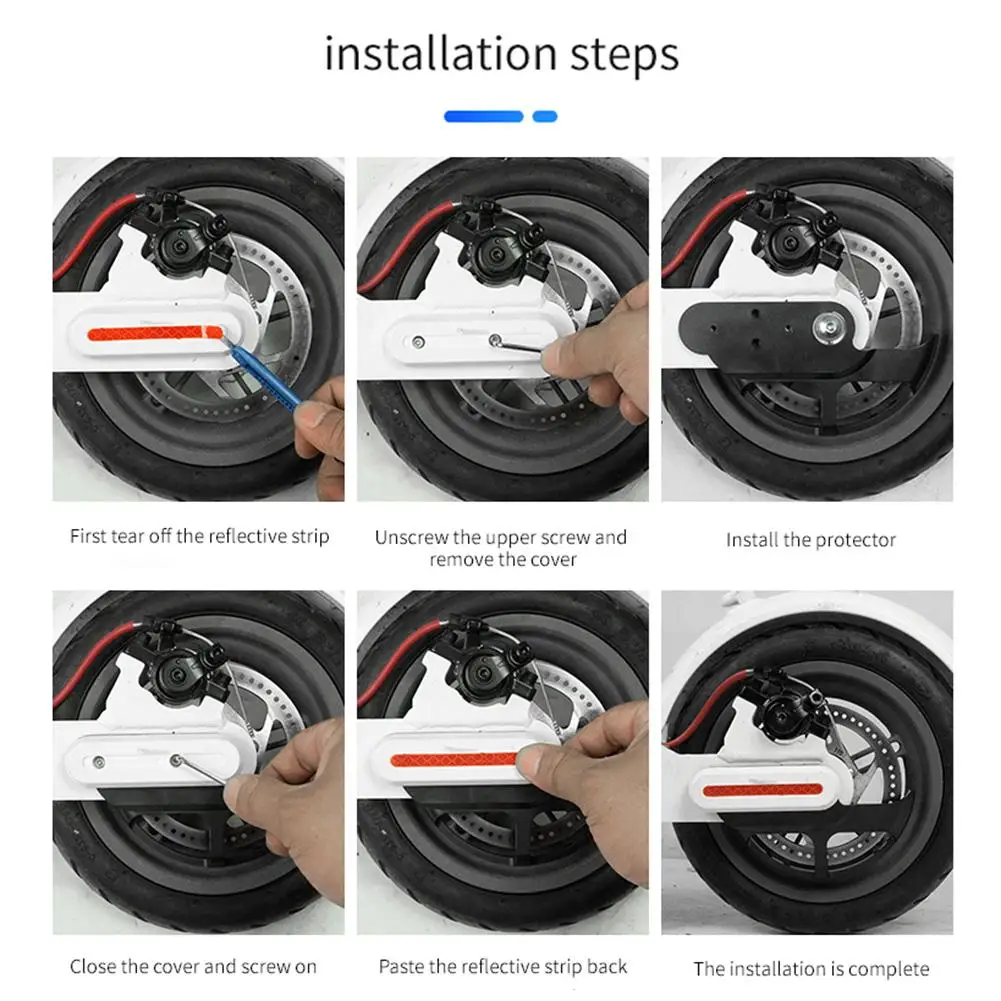 installation steps

First tear off the reflective strip

Unscrew the upper screw and remove the cover

Install the protector

Close the cover and screw on

Paste the reflective strip back

The installation is complete