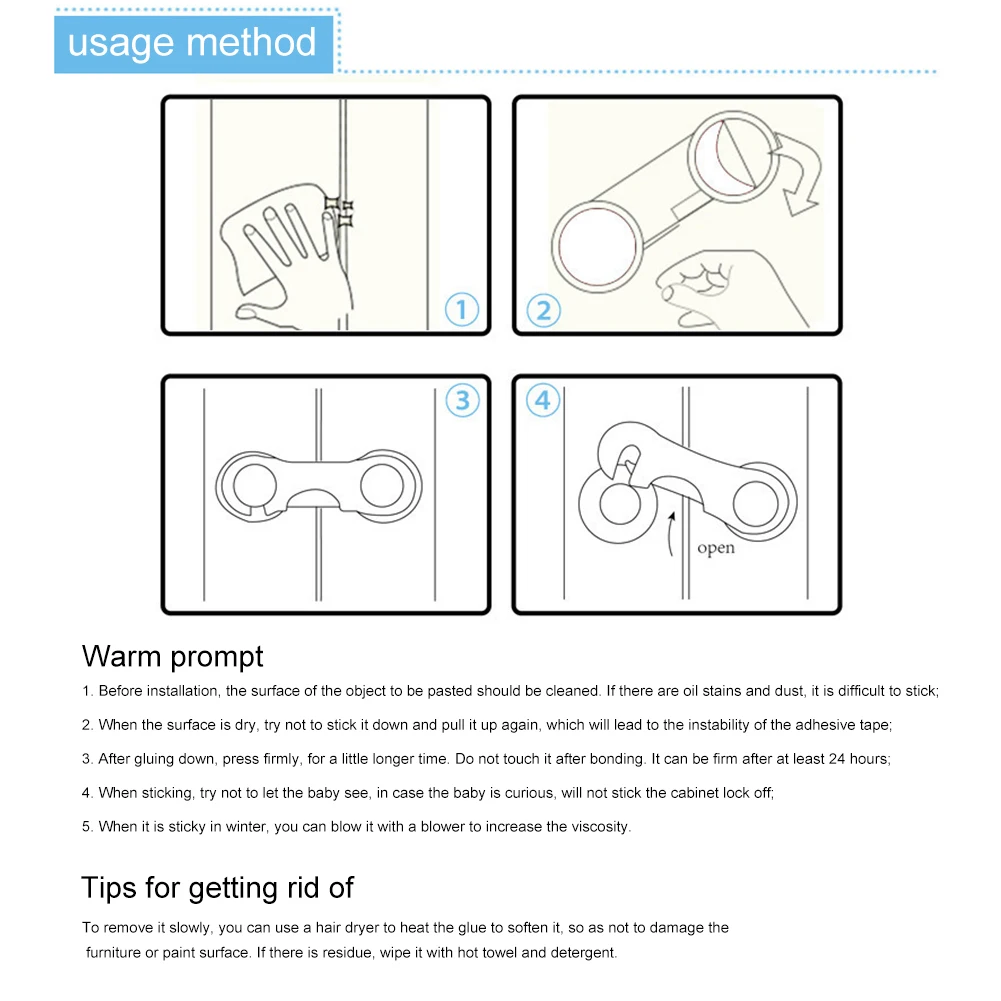 usage method

1

2

3

4

open

Warm prompt

1. Before installation, the surface of the object to be pasted should be cleaned. If there are oil stains and dust, it is difficult to stick;

2. When the surface is dry, try not to stick it down and pull it up again, which will lead to the instability of the adhesive tape;

3. After gluing down, press firmly, for a little longer time. Do not touch it after bonding. It can be firm after at least 24 hours;

4. When sticking, try not to let the baby see, in case the baby is curious, will not stick the cabinet lock off;

5. When it is sticky in winter, you can blow it with a blower to increase the viscosity.

Tips for getting rid of

To remove it slowly, you can use a hair dryer to heat the glue to soften it, so as not to damage the furniture or paint surface. If there is residue, wipe it with hot towel and detergent.