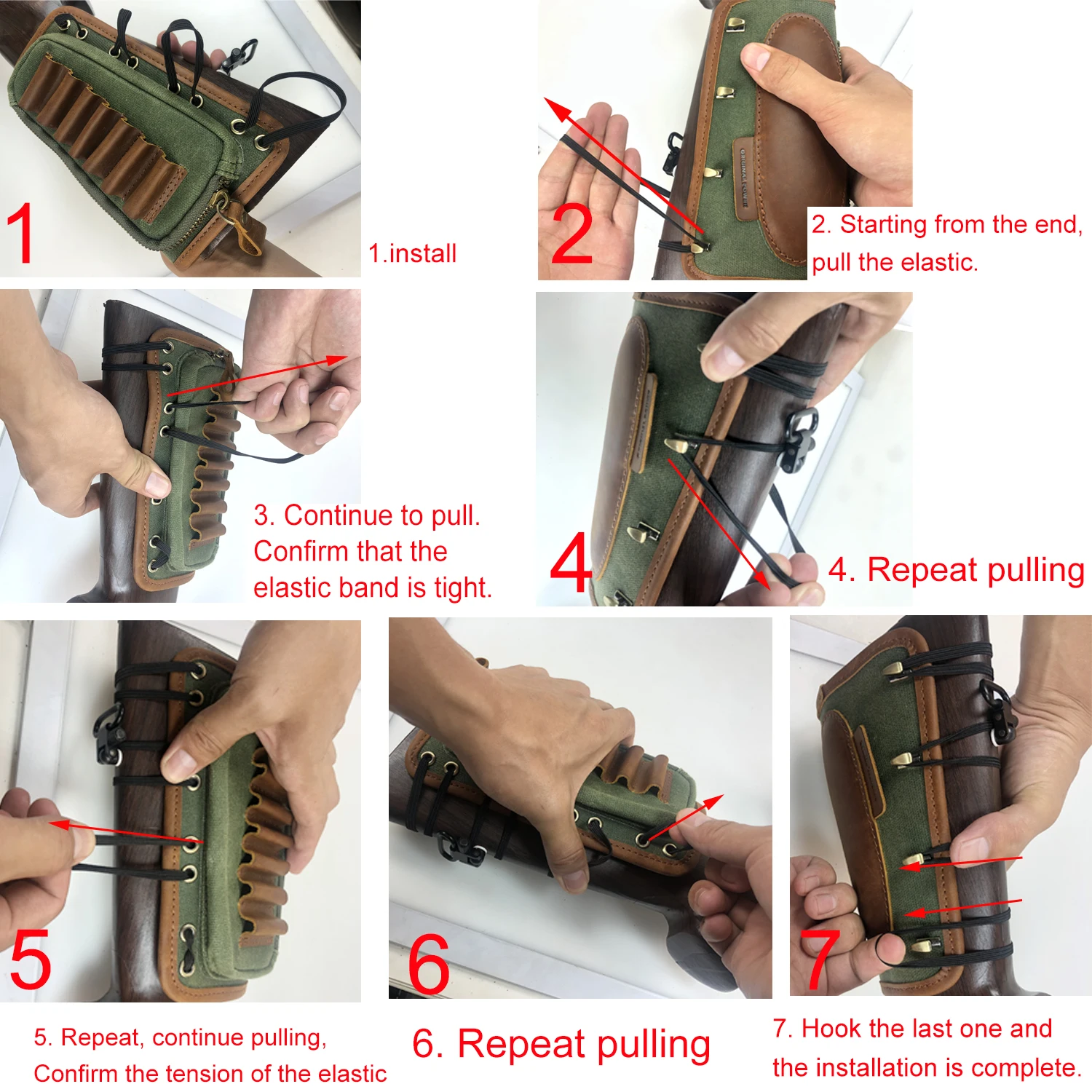 1

1.install

2

2. Starting from the end, pull the elastic.

3. Continue to pull. Confirm that the elastic band is tight.

4

4. Repeat pulling

5

6

7

5. Repeat, continue pulling, Confirm the tension of the elastic

6. Repeat pulling

7. Hook the last one and the installation is complete.